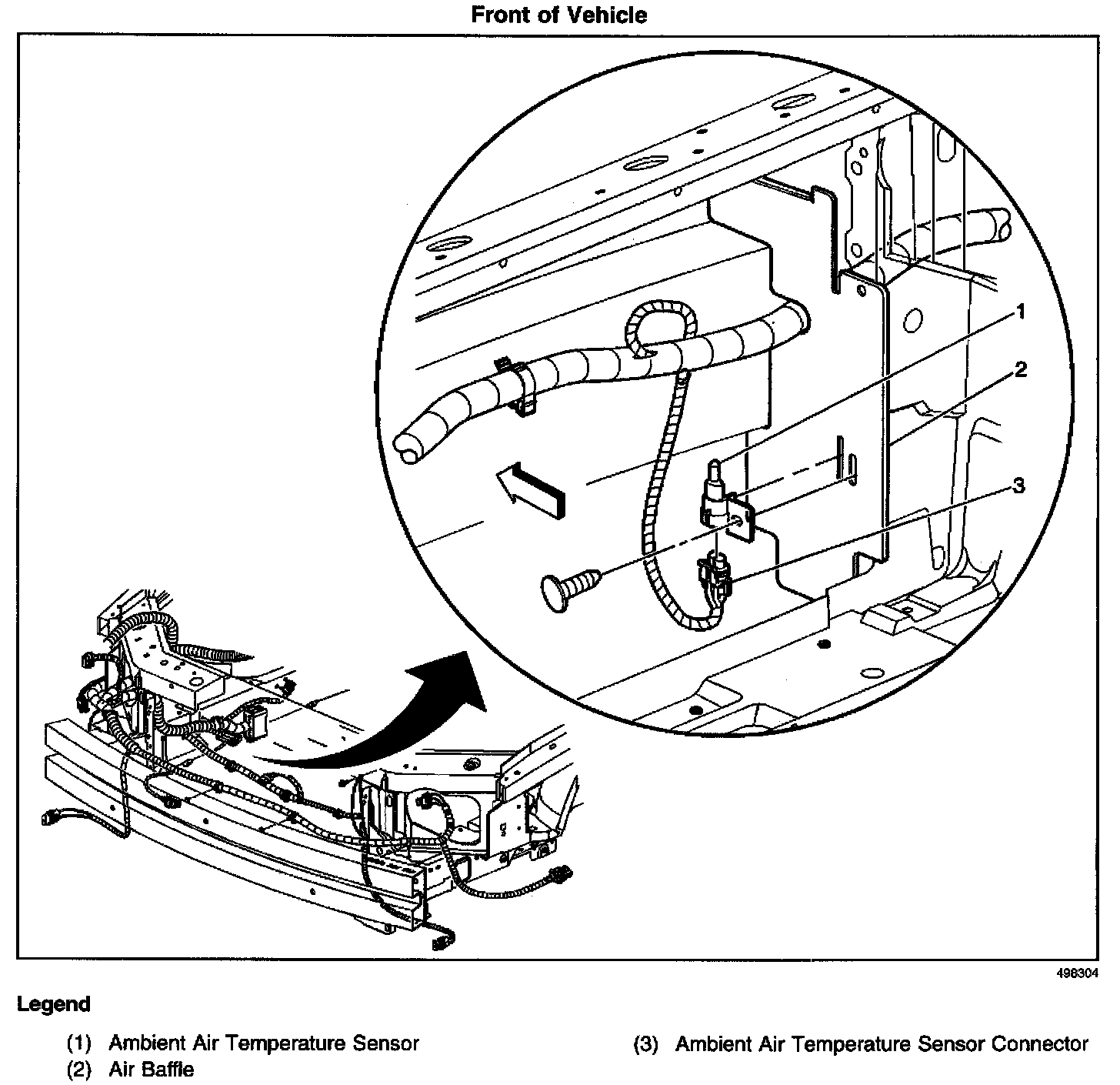 Front of Vehicle

1
2
3

498304

Legend

(1) Ambient Air Temperature Sensor
(2) Air Baffle

(3) Ambient Air Temperature Sensor Connector