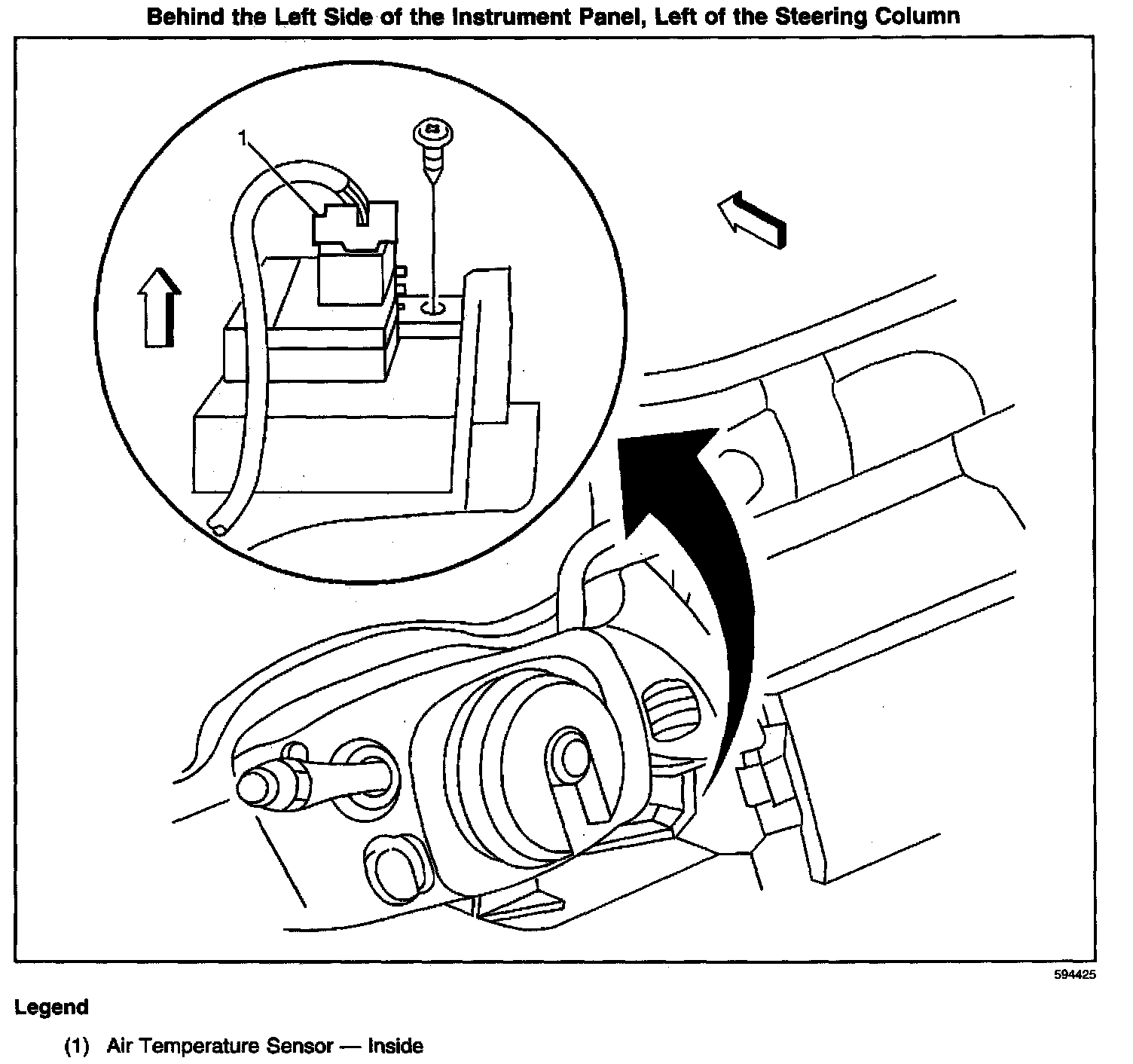 Behind the Left Side of the Instrument Panel, Left of the Steering Column

1

594425

Legend

(1) Air Temperature Sensor — Inside