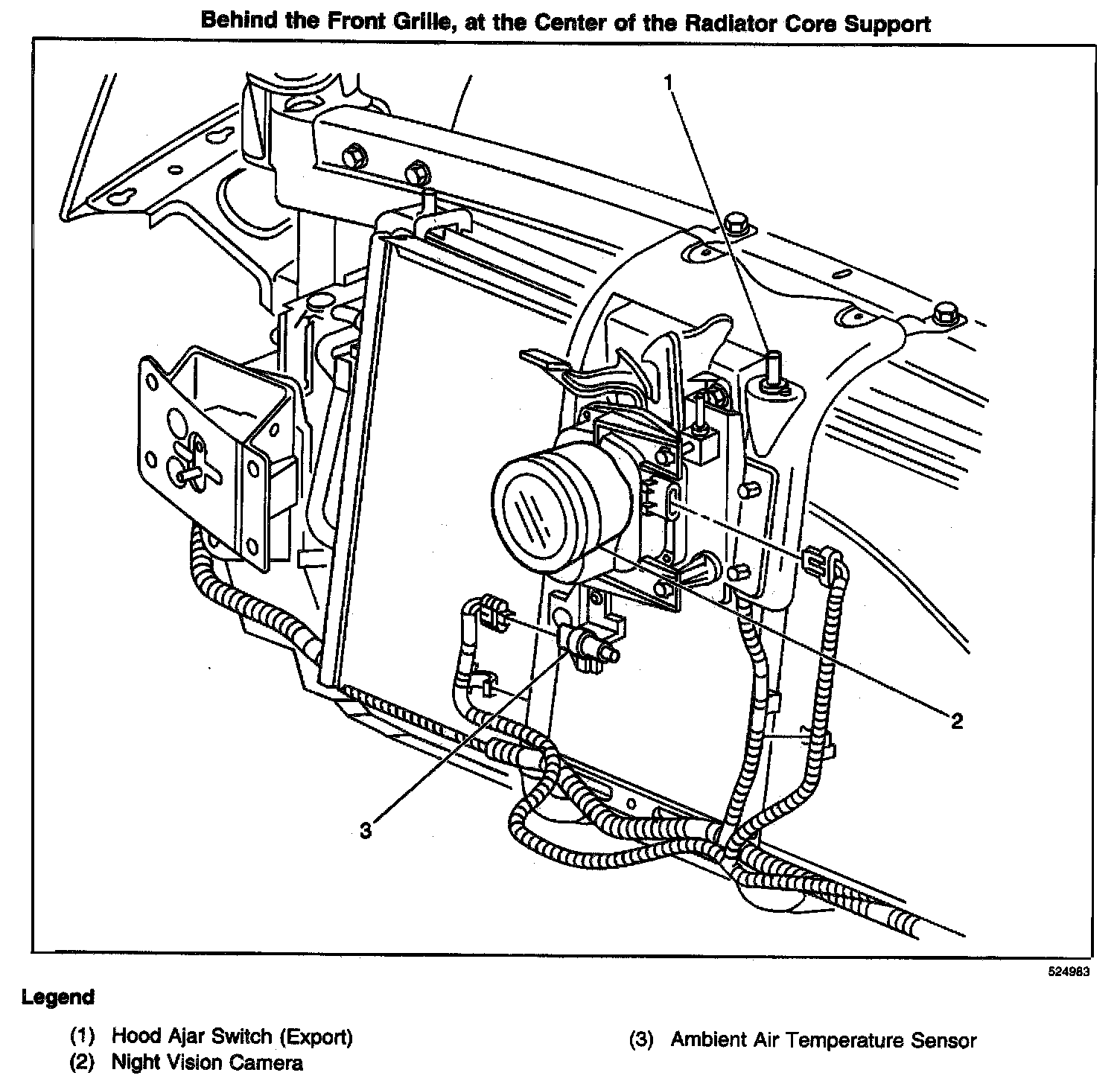 Behind the Front Grille, at the Center of the Radiator Core Support

1

2

3

524983

Legend

(1) Hood Ajar Switch (Export)
(2) Night Vision Camera

(3) Ambient Air Temperature Sensor