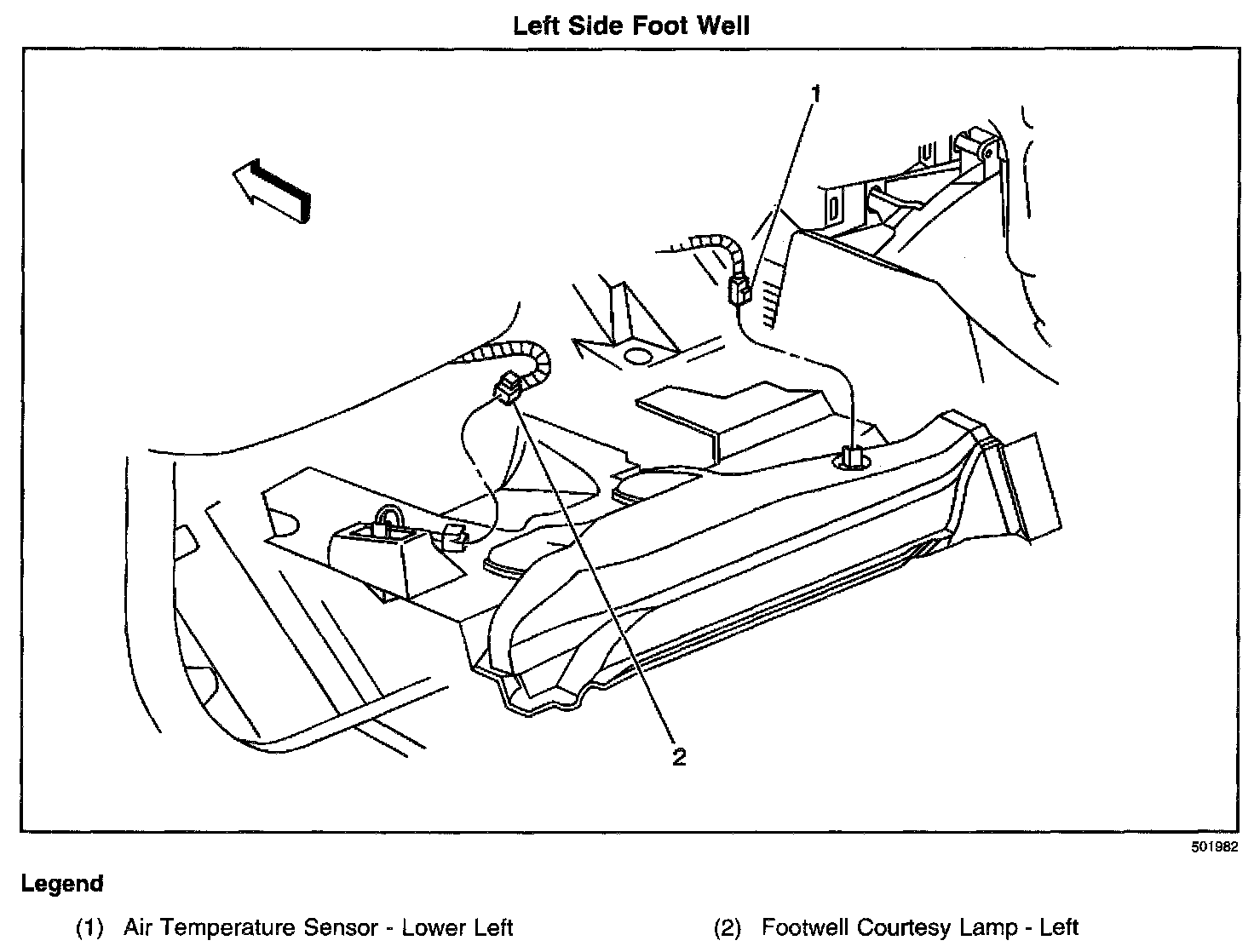 Left Side Foot Well

1

2

501982

Legend

(1) Air Temperature Sensor - Lower Left

(2) Footwell Courtesy Lamp - Left