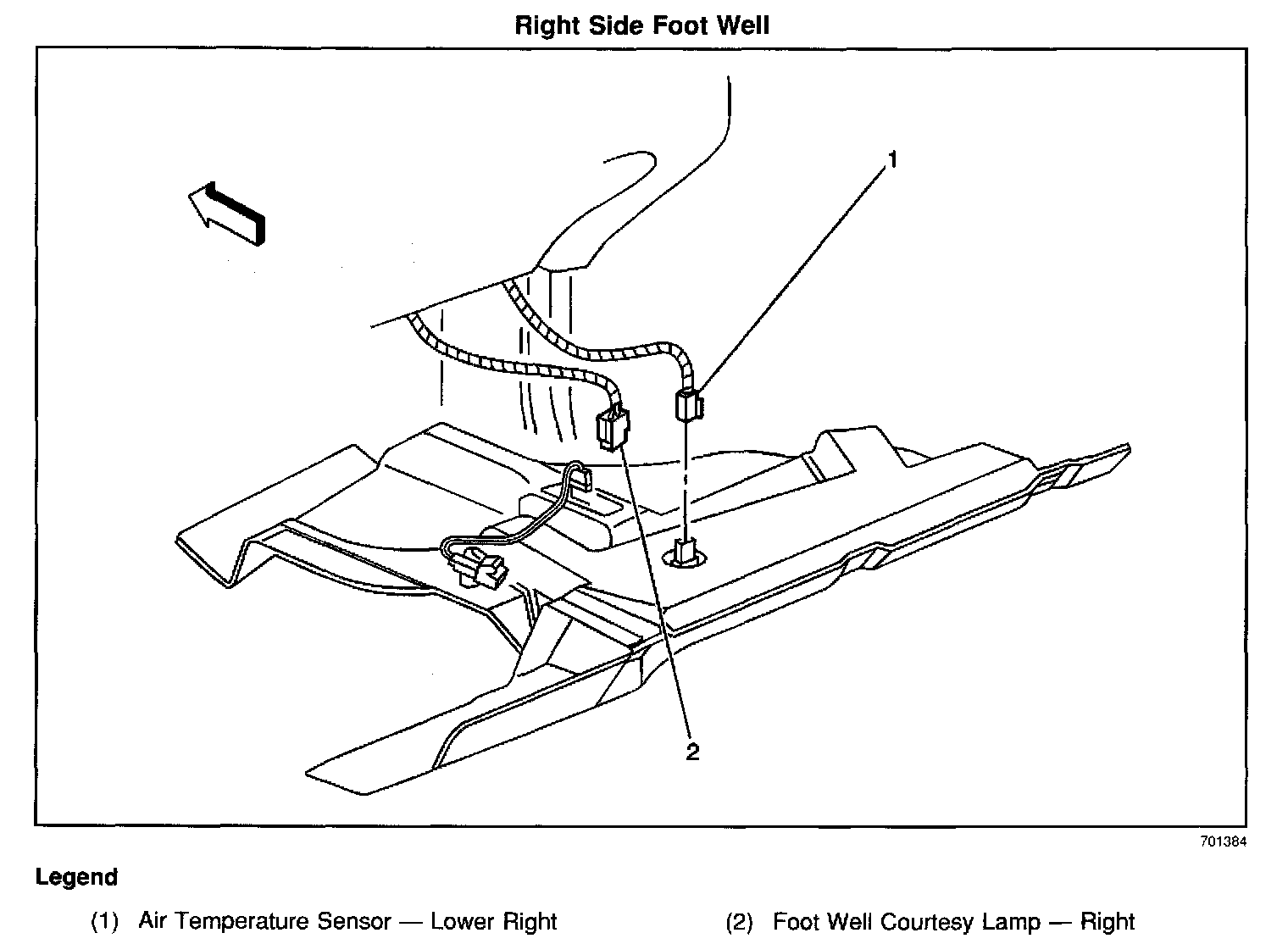 Right Side Foot Well

1

2

701384

Legend

(1) Air Temperature Sensor — Lower Right

(2) Foot Well Courtesy Lamp — Right