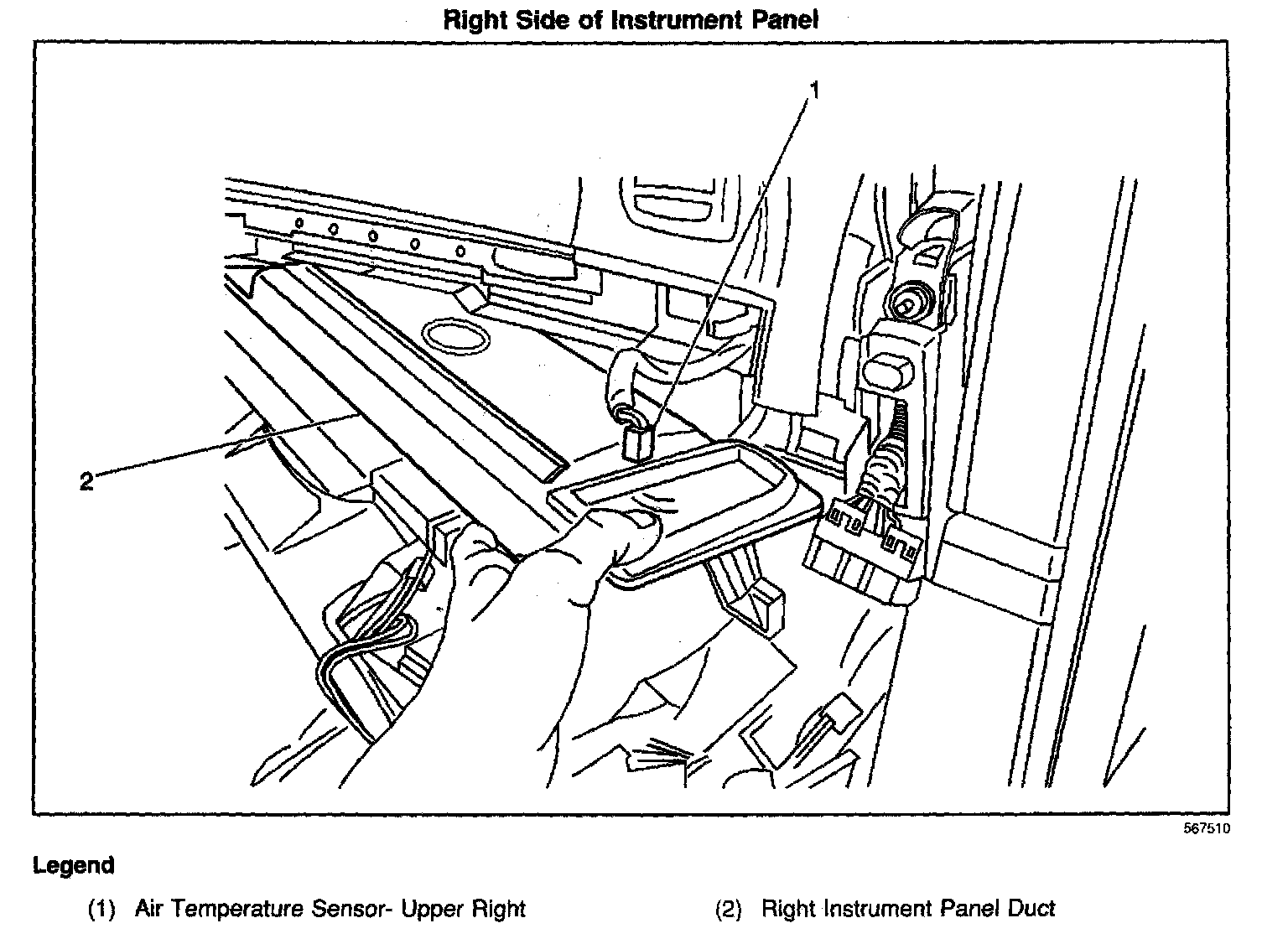 Right Side of Instrument Panel

1

2

567510

Legend

(1) Air Temperature Sensor- Upper Right

(2) Right Instrument Panel Duct