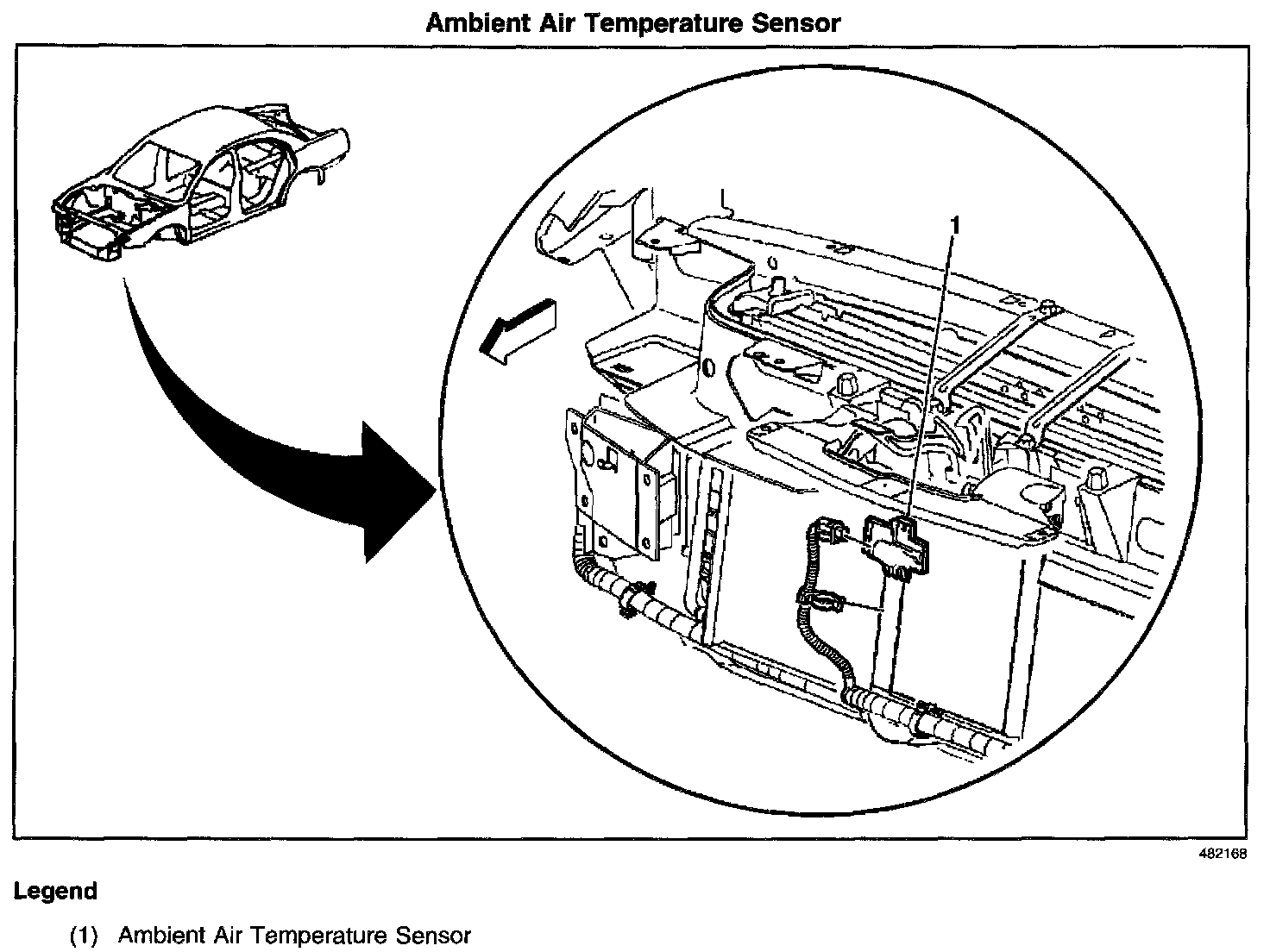 Ambient Air Temperature Sensor

1

482168

Legend

(1) Ambient Air Temperature Sensor