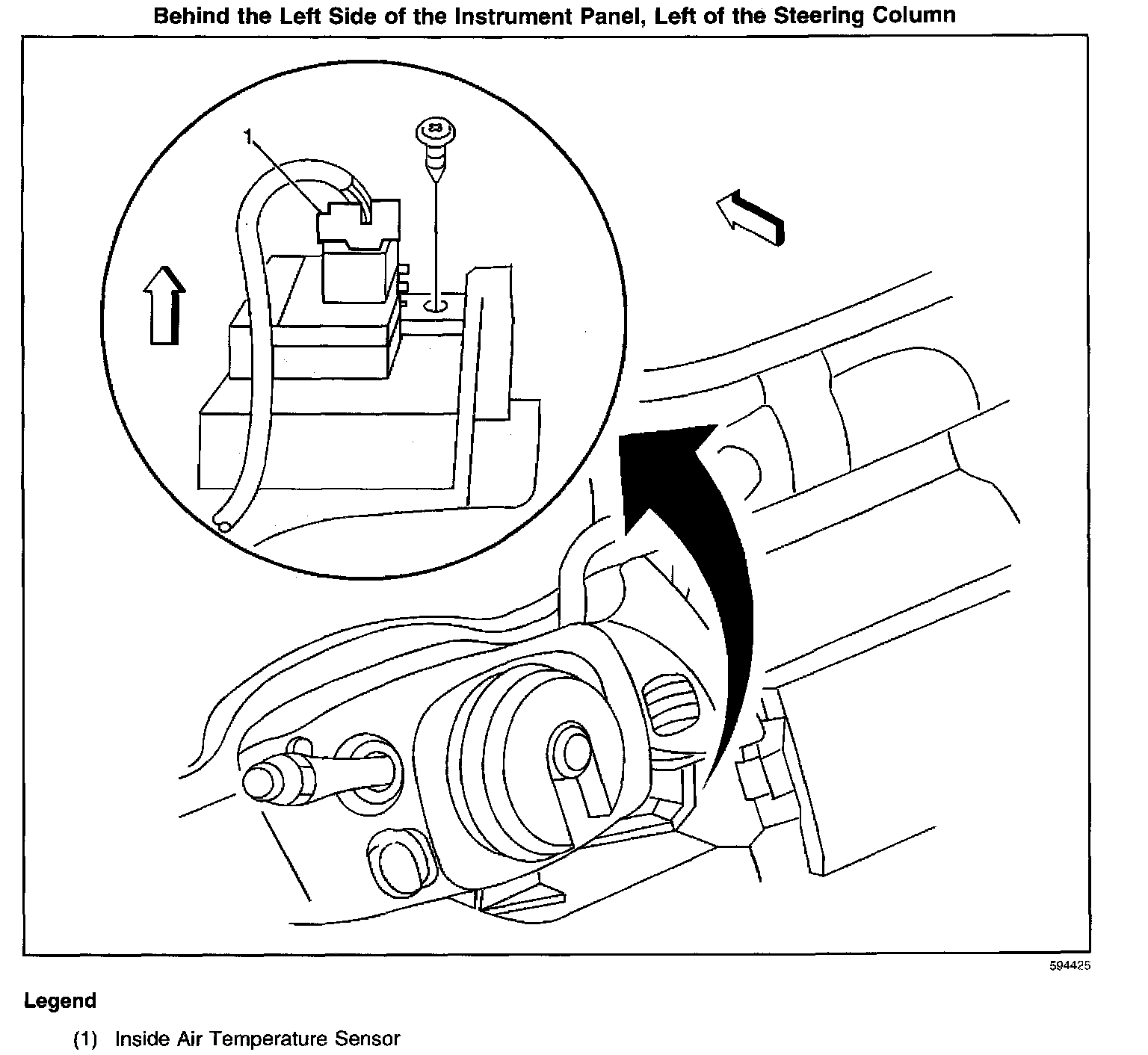 Behind the Left Side of the Instrument Panel, Left of the Steering Column

1

594425

Legend

(1) Inside Air Temperature Sensor