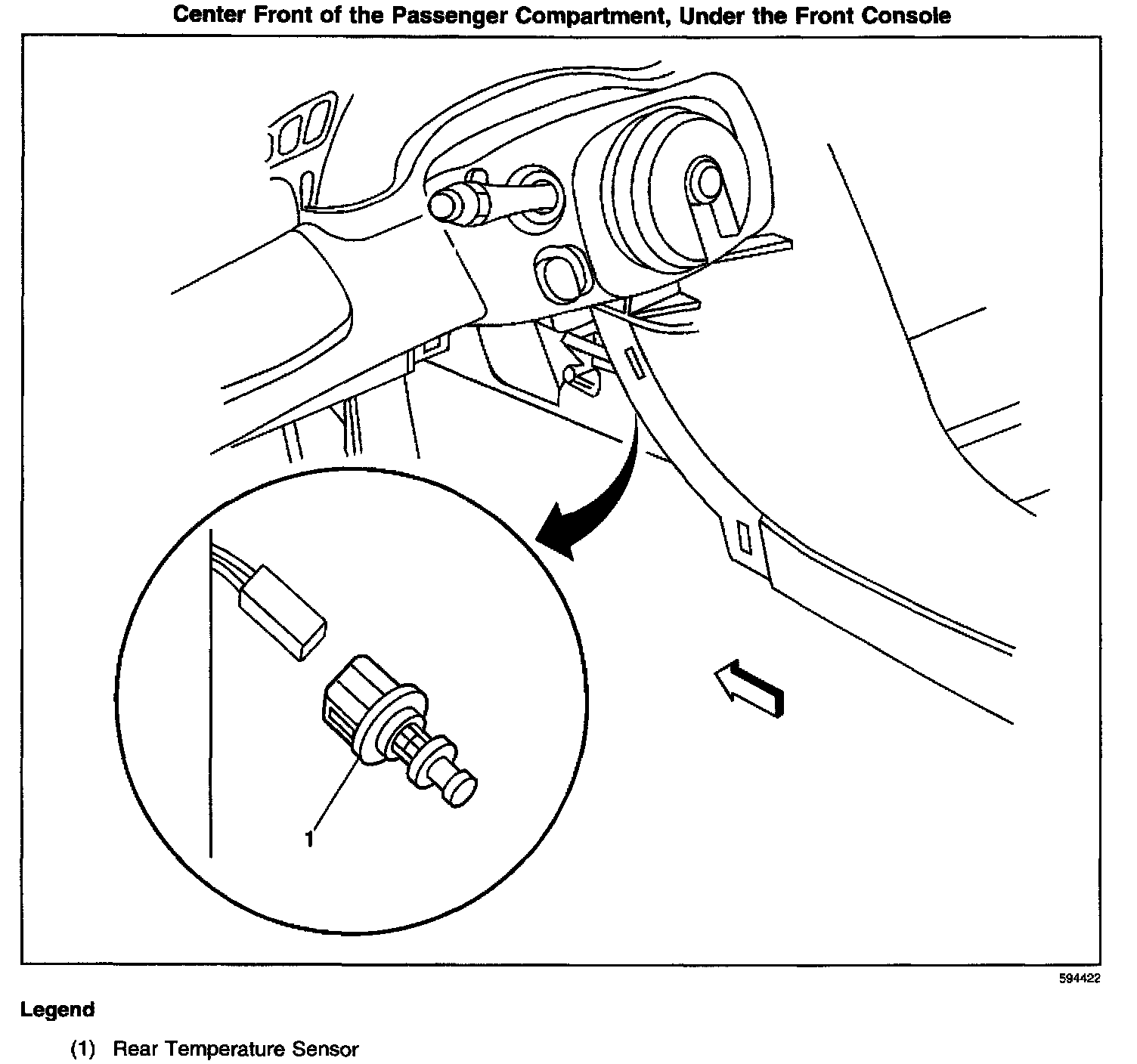 Center Front of the Passenger Compartment, Under the Front Console

1

594422

Legend

(1) Rear Temperature Sensor