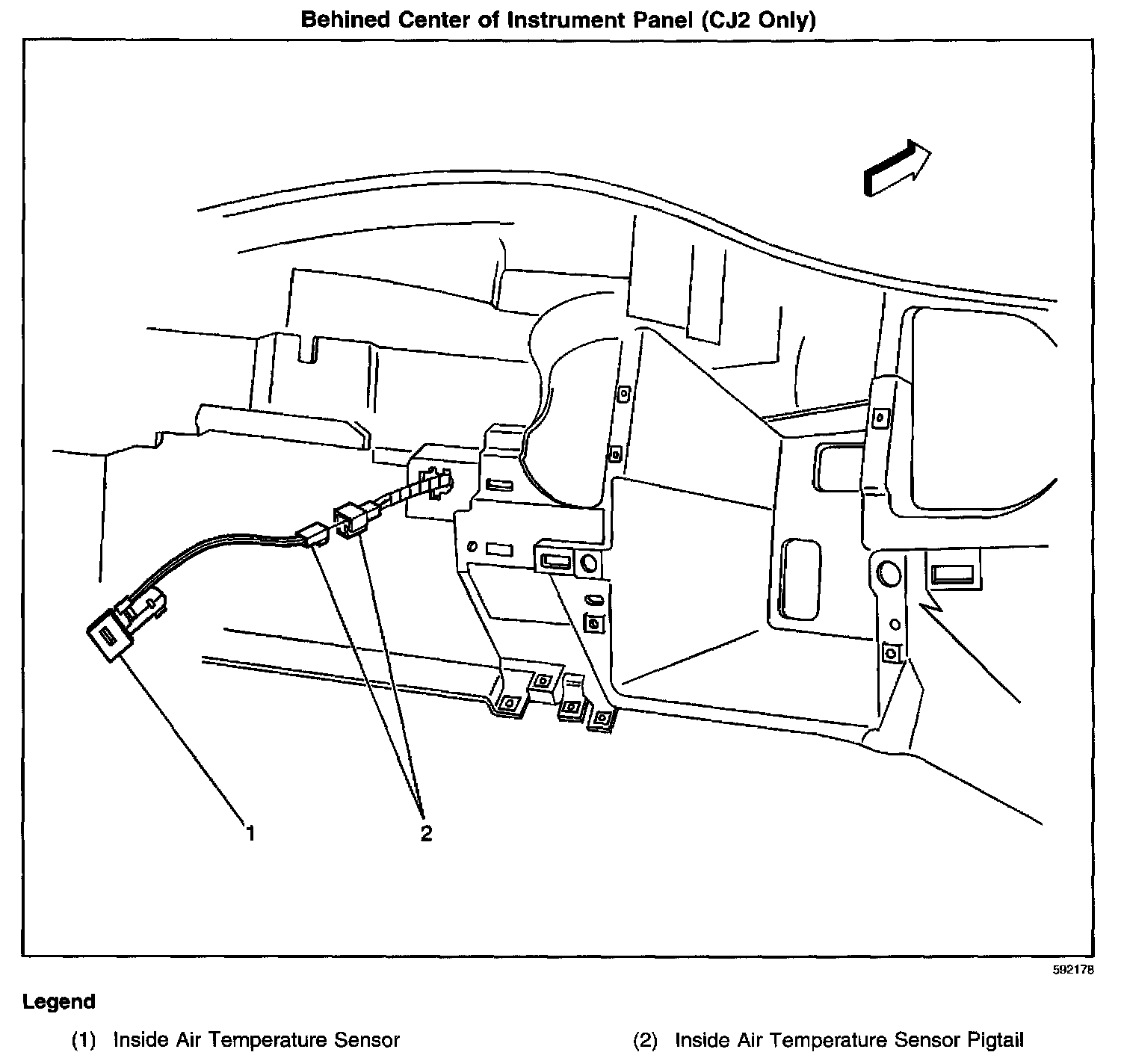 Behined Center of Instrument Panel (CJ2 Only)

1

2

592178

Legend

(1) Inside Air Temperature Sensor

(2) Inside Air Temperature Sensor Pigtail