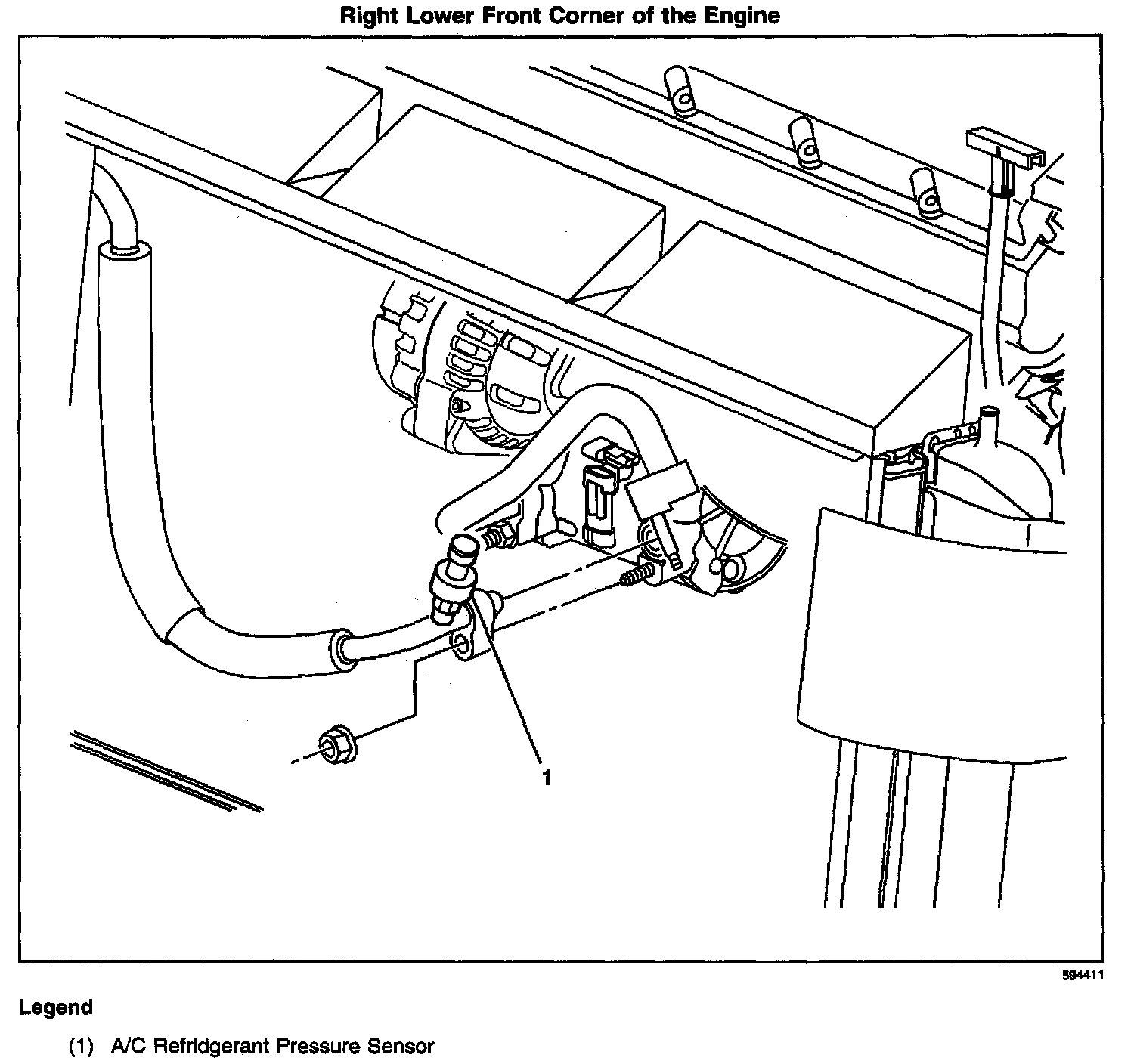 Right Lower Front Corner of the Engine

1

594411

Legend

(1) A/C Refridgerant Pressure Sensor