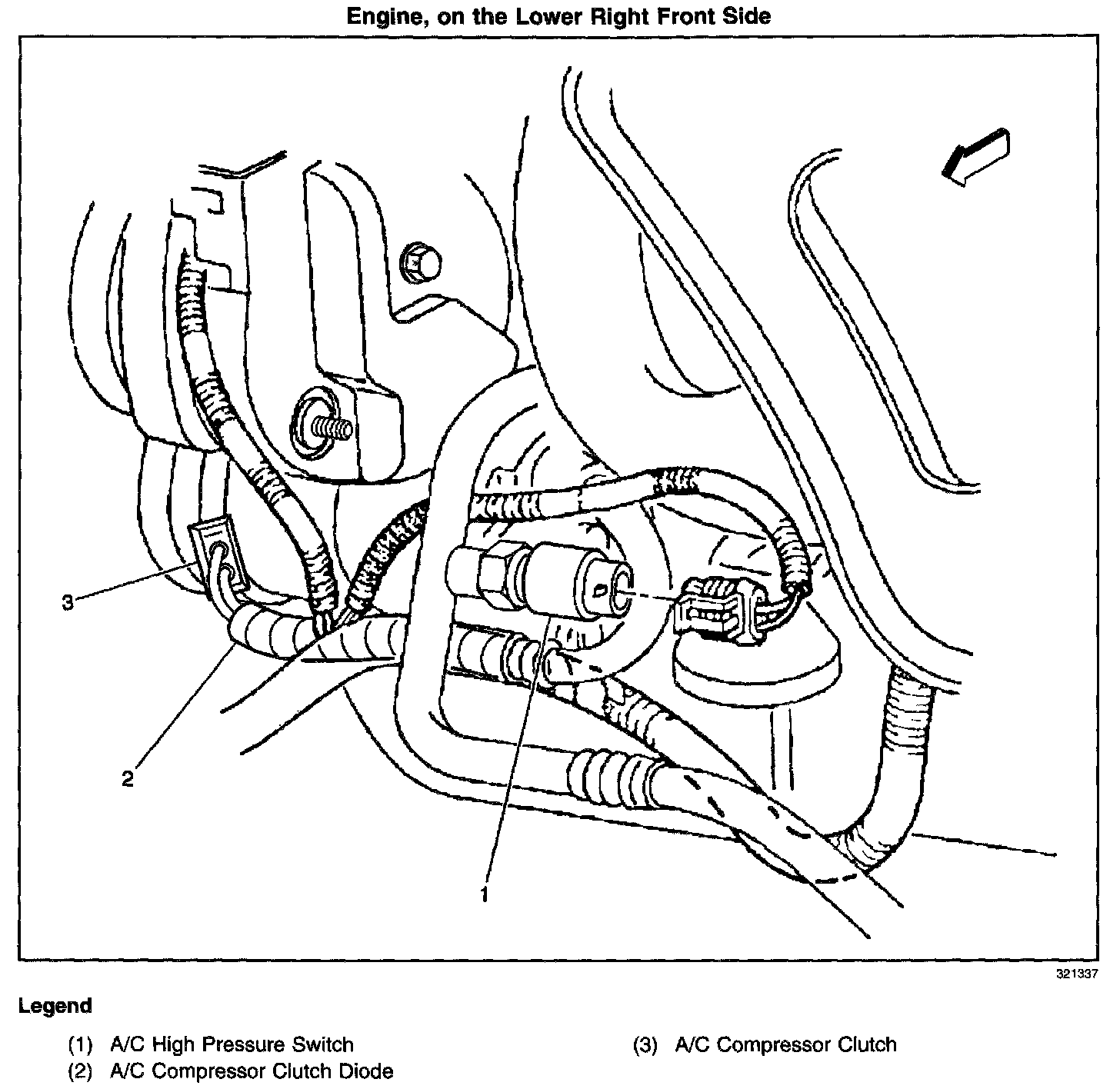 Engine, on the Lower Right Front Side

3

2

1

321337

Legend

(1) A/C High Pressure Switch
(2) A/C Compressor Clutch Diode

(3) A/C Compressor Clutch