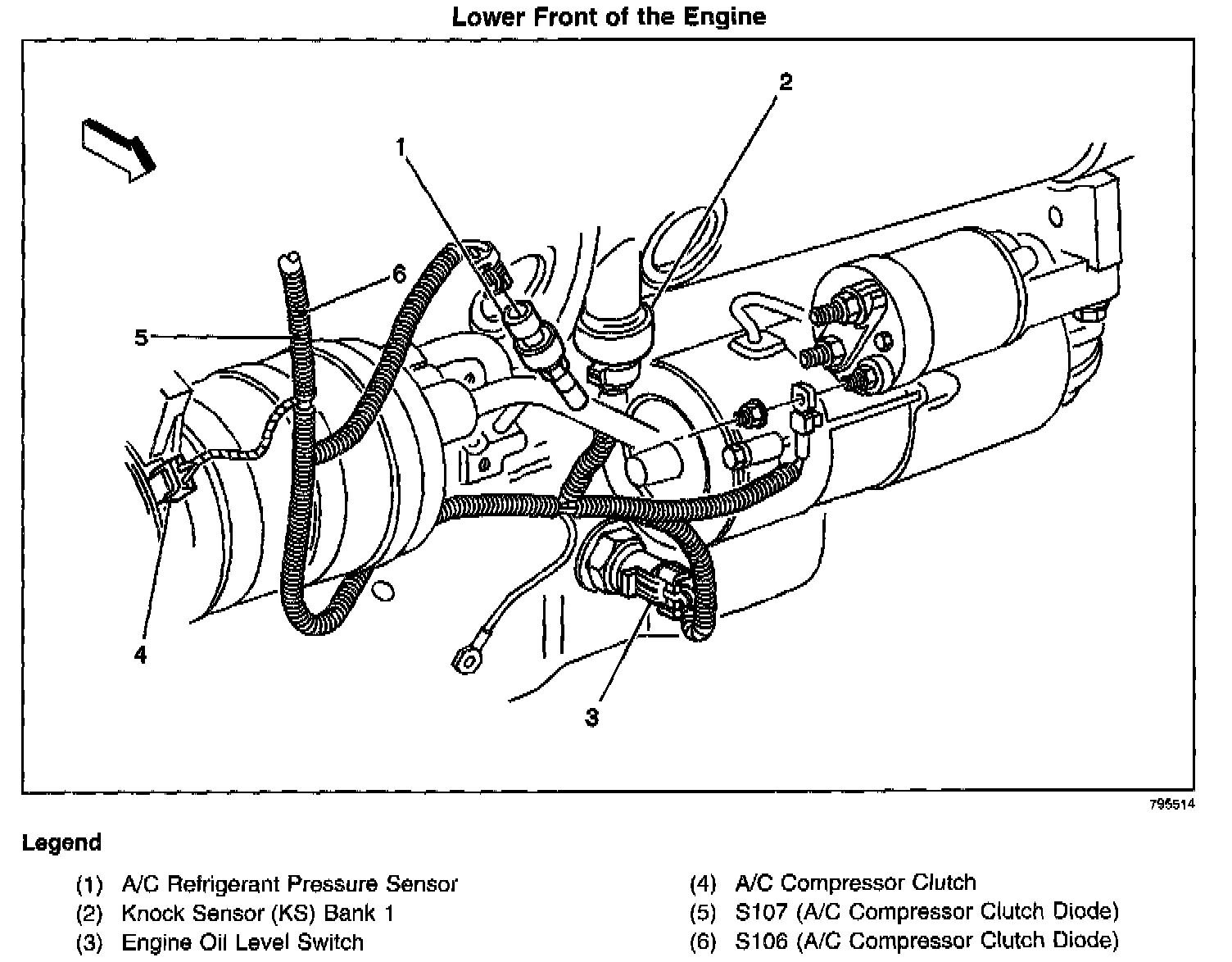 Lower Front of the Engine

2

1

6

5

4

3

795514

Legend

(1) A/C Refrigerant Pressure Sensor
(2) Knock Sensor (KS) Bank 1
(3) Engine Oil Level Switch

(4) A/C Compressor Clutch
(5) S107 (A/C Compressor Clutch Diode)
(6) S106 (A/C Compressor Clutch Diode)