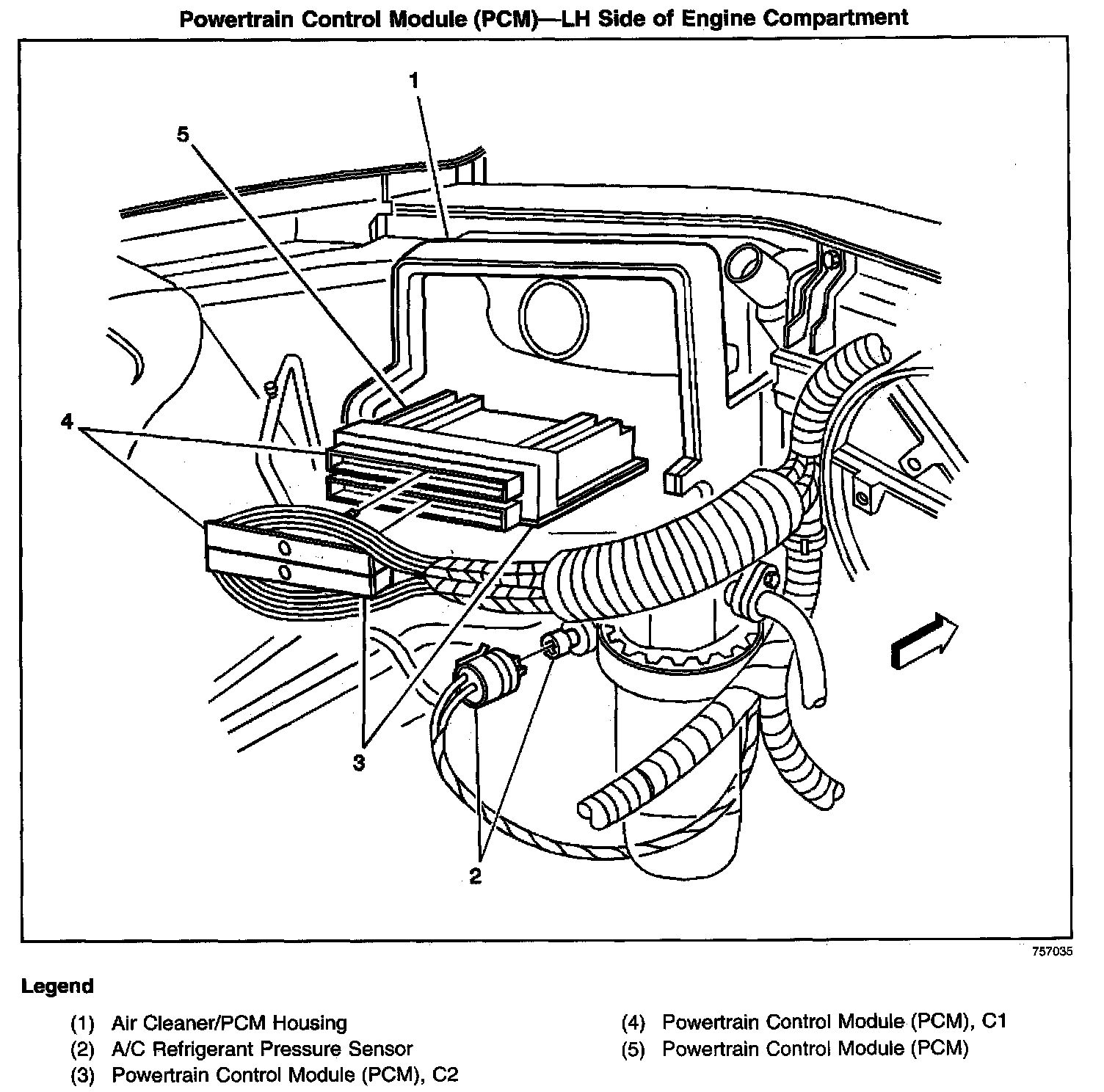 Powertrain Control Module (PCM)—LH Side of Engine Compartment

1

5

4

3

2

757035

Legend

(1) Air Cleaner/PCM Housing
(2) A/C Refrigerant Pressure Sensor
(3) Powertrain Control Module (PCM), C2

(4) Powertrain Control Module (PCM), C1
(5) Powertrain Control Module (PCM)