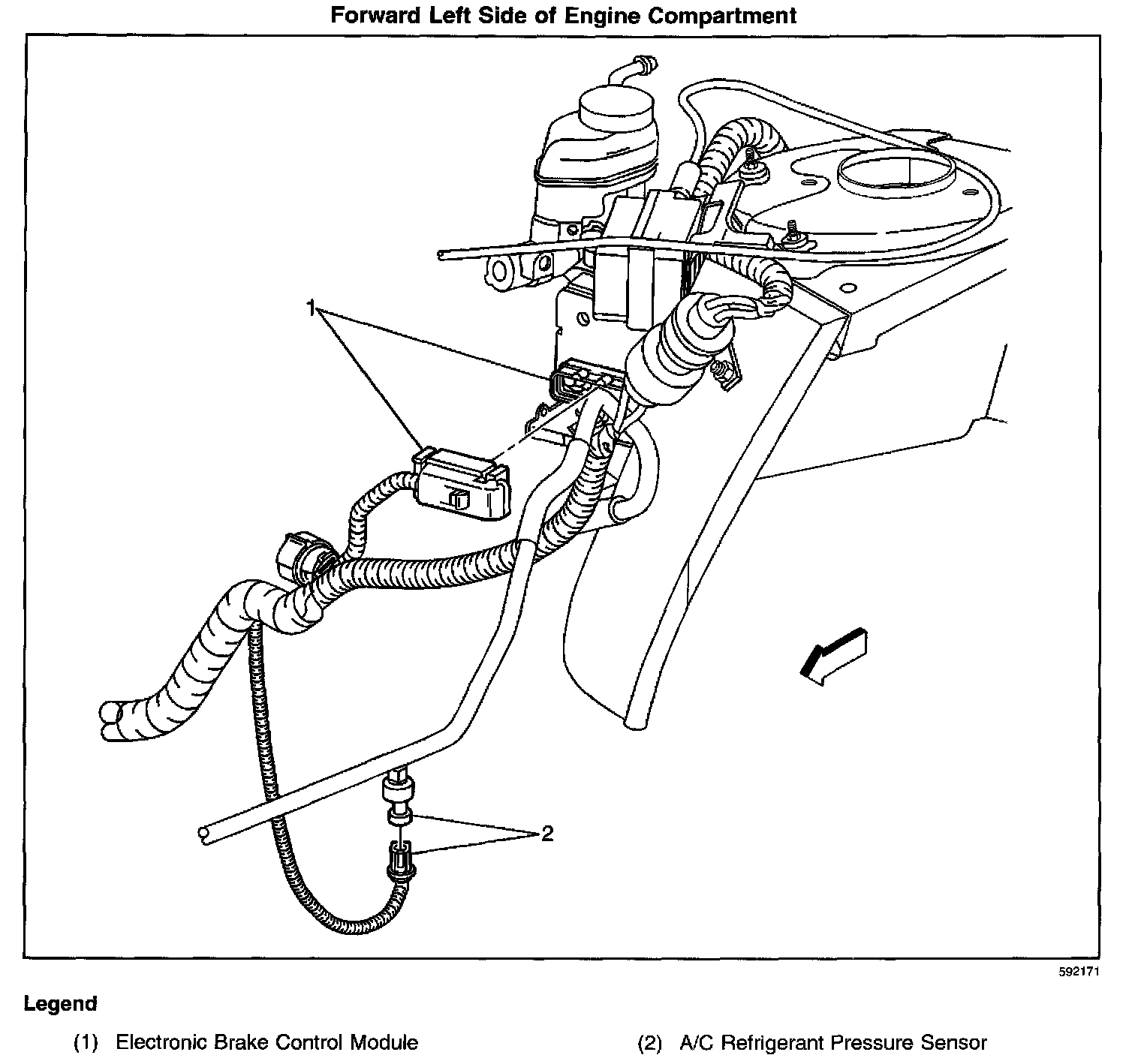 Forward Left Side of Engine Compartment

1

2

592171

Legend

(1) Electronic Brake Control Module

(2) A/C Refrigerant Pressure Sensor