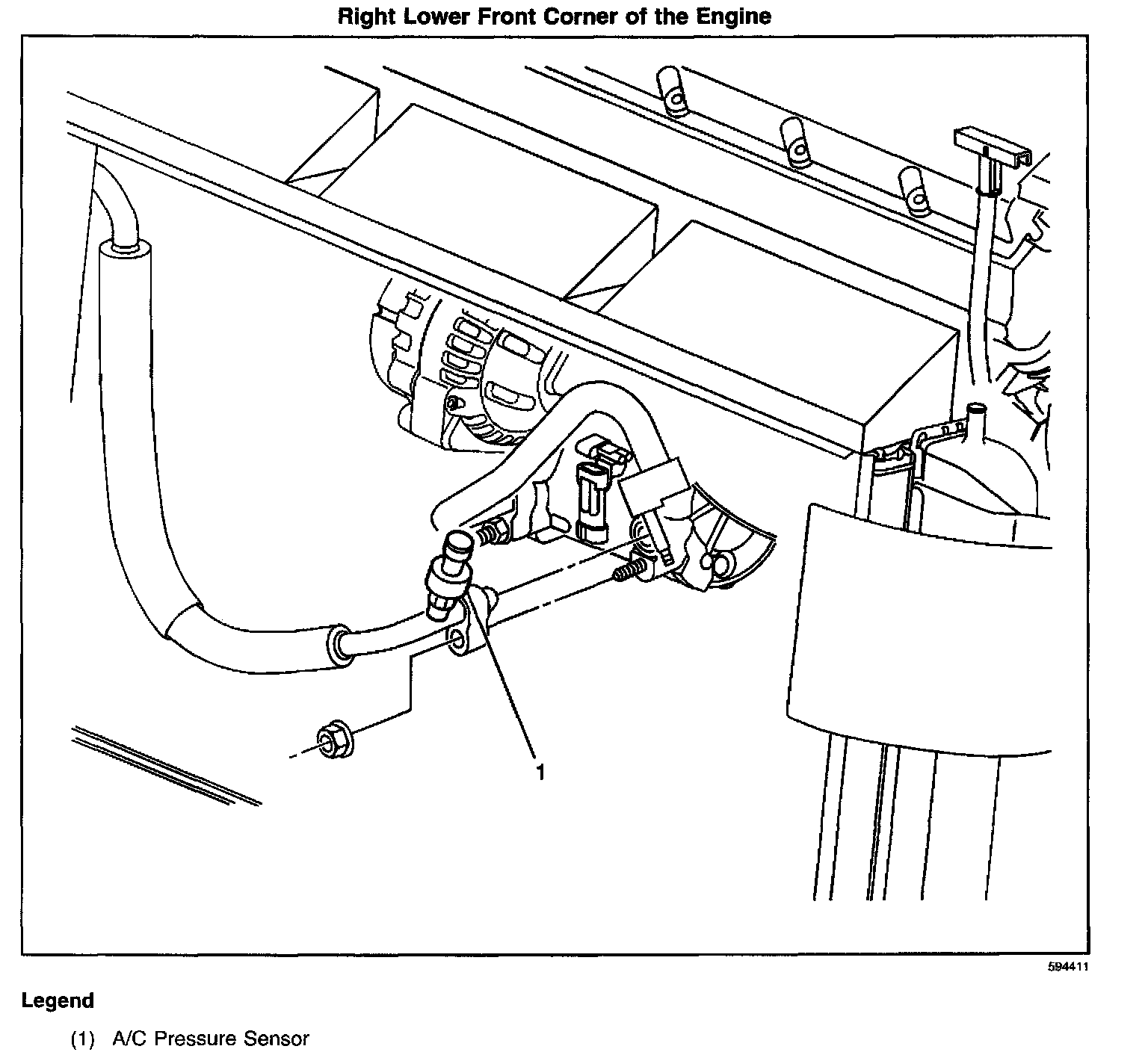 Right Lower Front Corner of the Engine

1

594411

Legend

(1) A/C Pressure Sensor