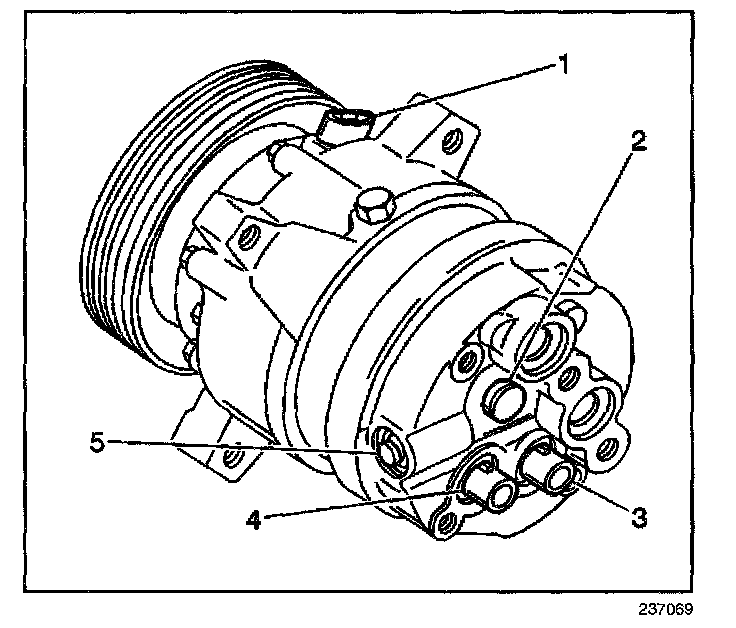 1
2
5
4
3
237069