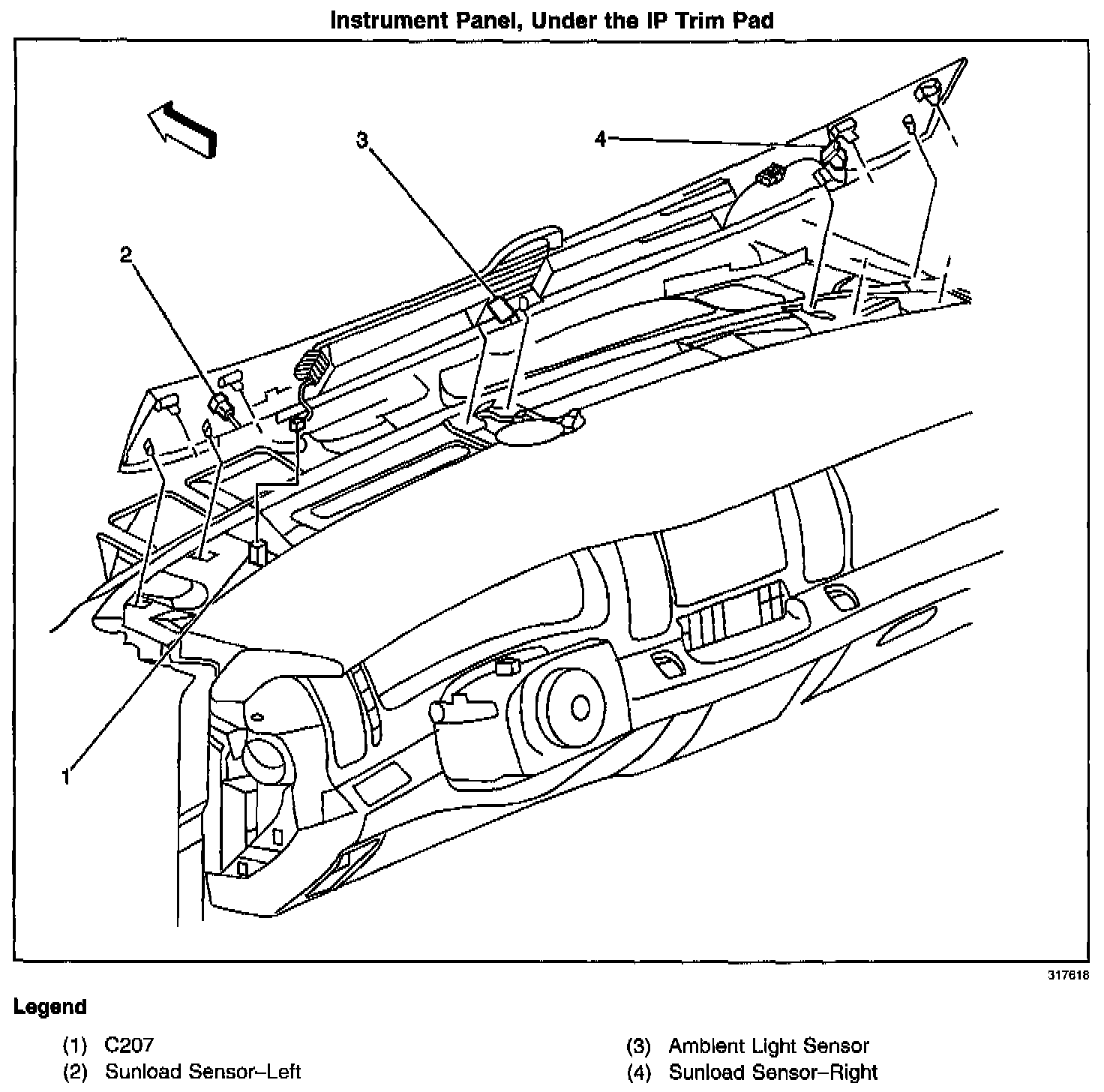 Instrument Panel, Under the IP Trim Pad

3

4

2

1

317618

Legend

(1) C207
(2) Sunload Sensor–Left

(3) Ambient Light Sensor
(4) Sunload Sensor–Right