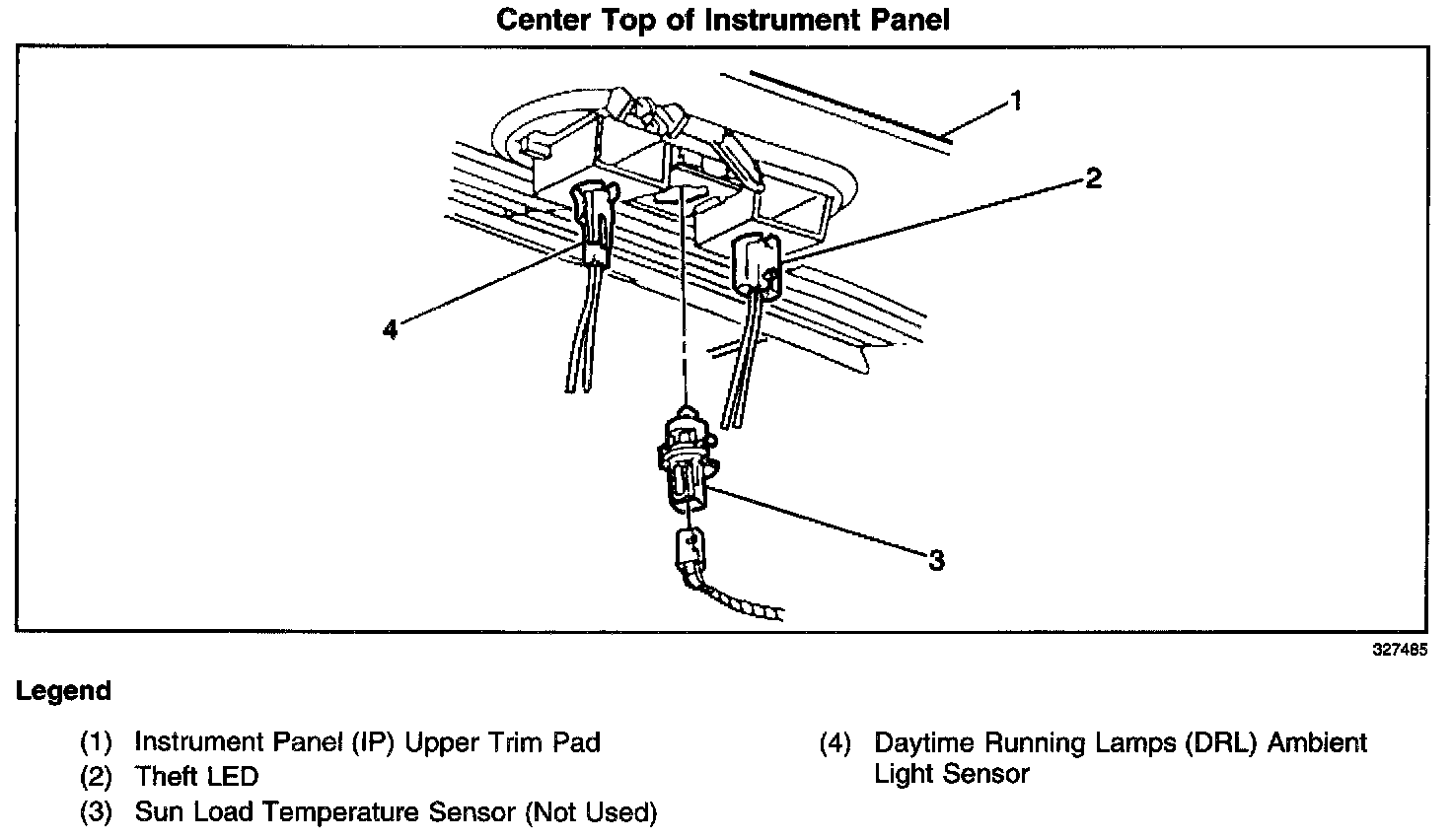 Center Top of Instrument Panel

1

2

4

3

327485

Legend

(1) Instrument Panel (IP) Upper Trim Pad
(2) Theft LED
(3) Sun Load Temperature Sensor (Not Used)

(4) Daytime Running Lamps (DRL) Ambient Light Sensor