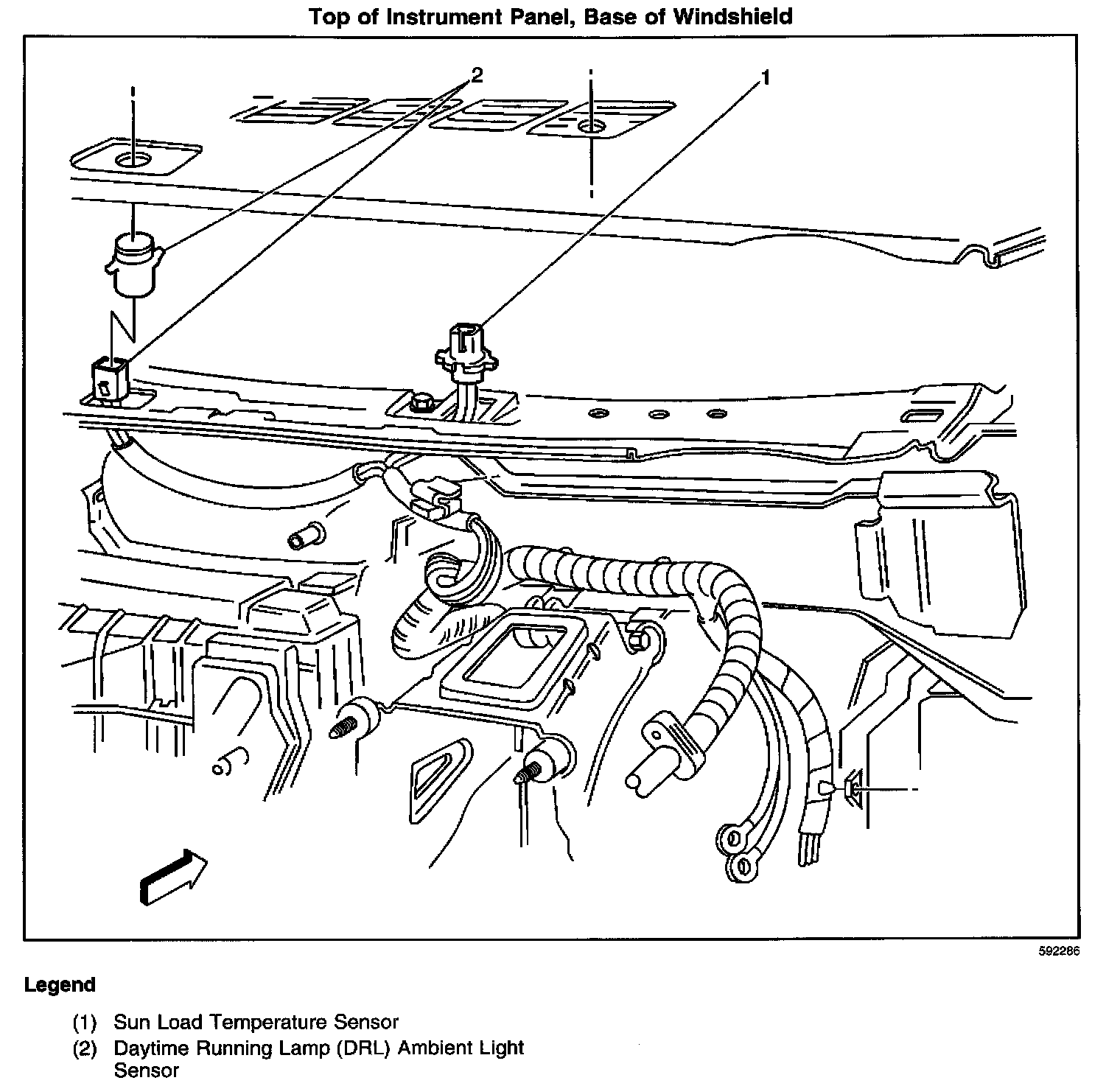 Top of Instrument Panel, Base of Windshield

2

1

592286

Legend

(1) Sun Load Temperature Sensor
(2) Daytime Running Lamp (DRL) Ambient Light Sensor