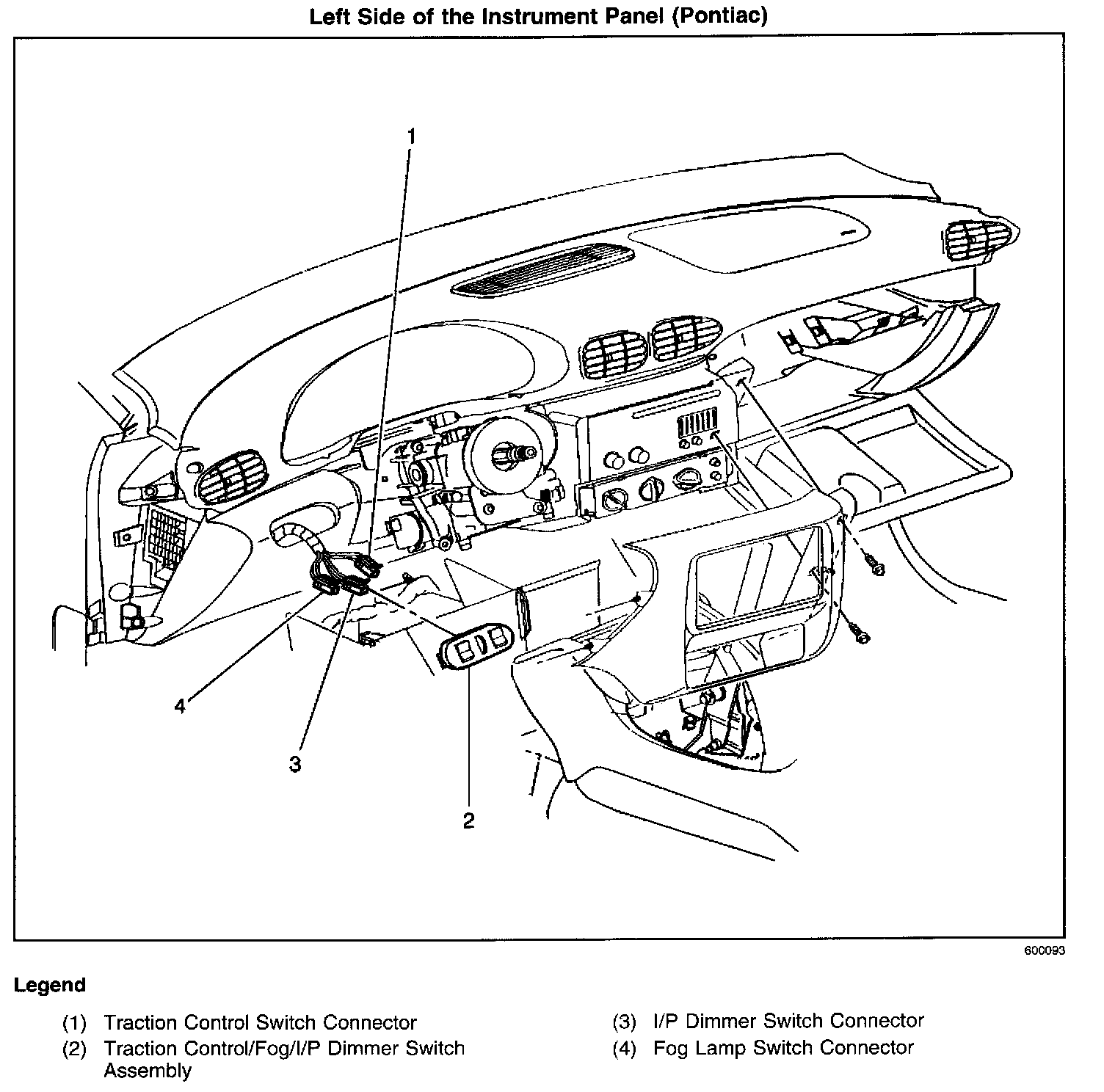 Left Side of the Instrument Panel (Pontiac)

1

4

3

2

600093

Legend

(1) Traction Control Switch Connector

(2) Traction Control/Fog/I/P Dimmer Switch Assembly

(3) I/P Dimmer Switch Connector

(4) Fog Lamp Switch Connector