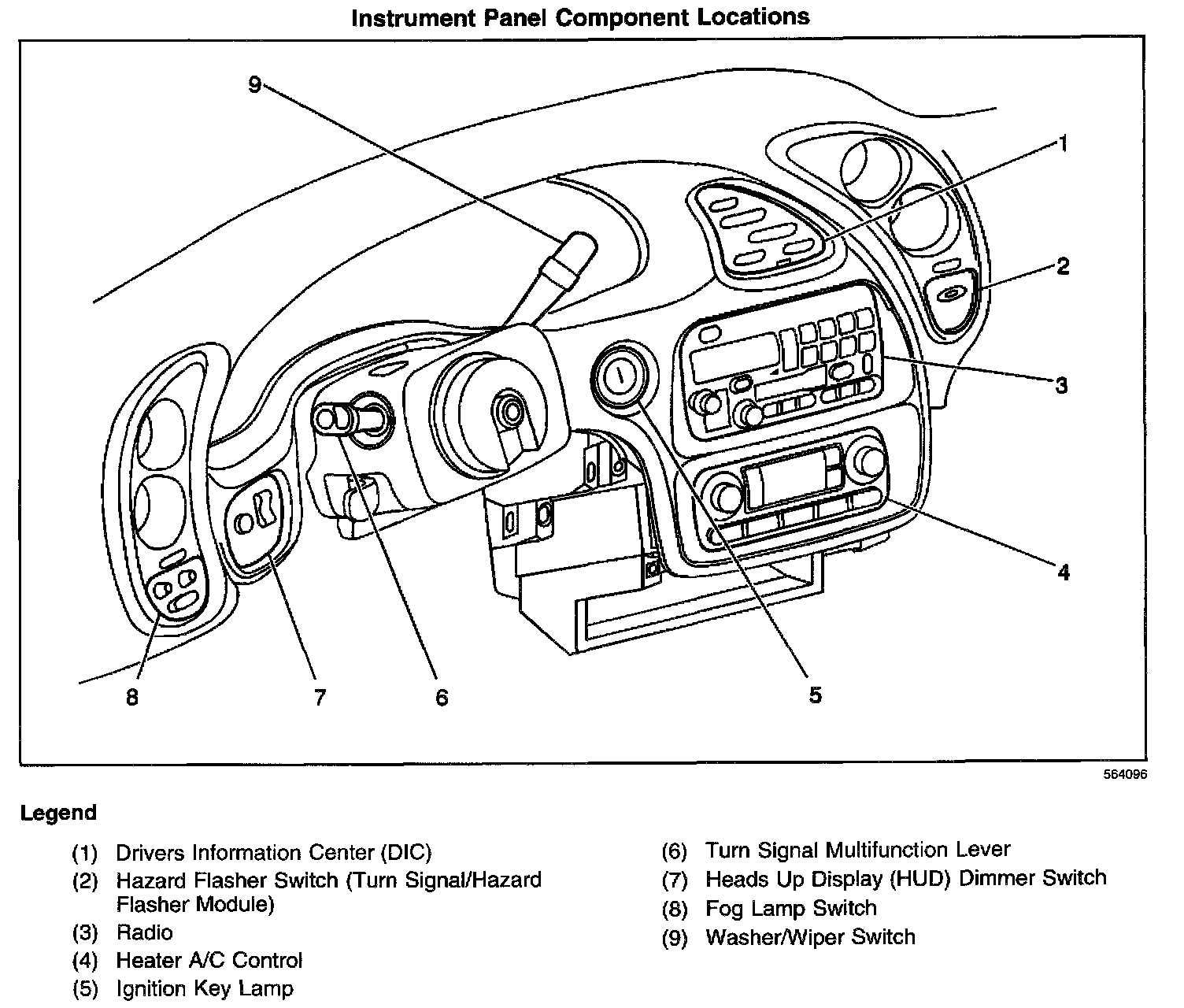 Instrument Panel Component Locations

9

1

2

3

4

5

6

7

8

564096

Legend

(1) Drivers Information Center (DIC)
(2) Hazard Flasher Switch (Turn Signal/Hazard Flasher Module)
(3) Radio
(4) Heater A/C Control
(5) Ignition Key Lamp

(6) Turn Signal Multifunction Lever
(7) Heads Up Display (HUD) Dimmer Switch
(8) Fog Lamp Switch
(9) Washer/Wiper Switch