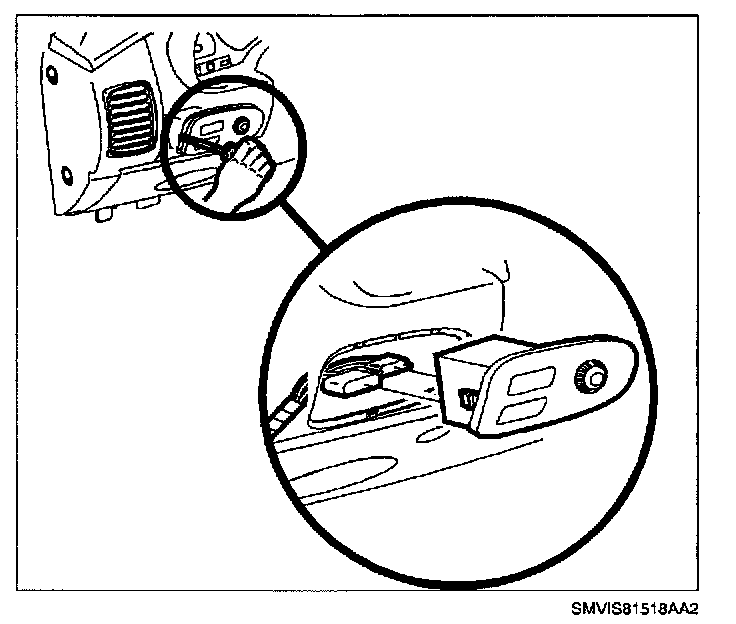 SMVIS81518AA2