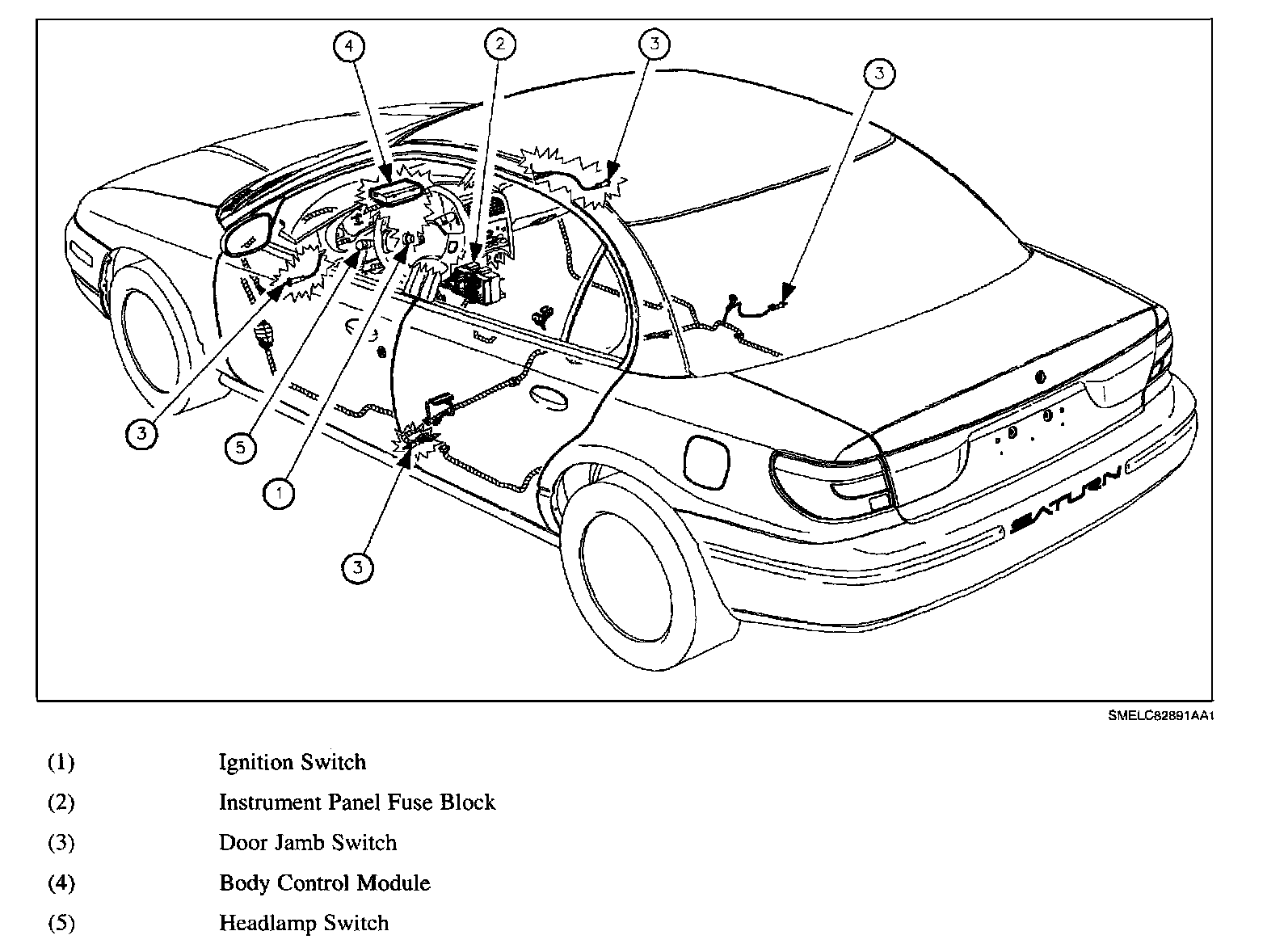 4
2
3
3
3
5
1
3
SATURN
SMELC82891AA1

(1) Ignition Switch
(2) Instrument Panel Fuse Block
(3) Door Jamb Switch
(4) Body Control Module
(5) Headlamp Switch