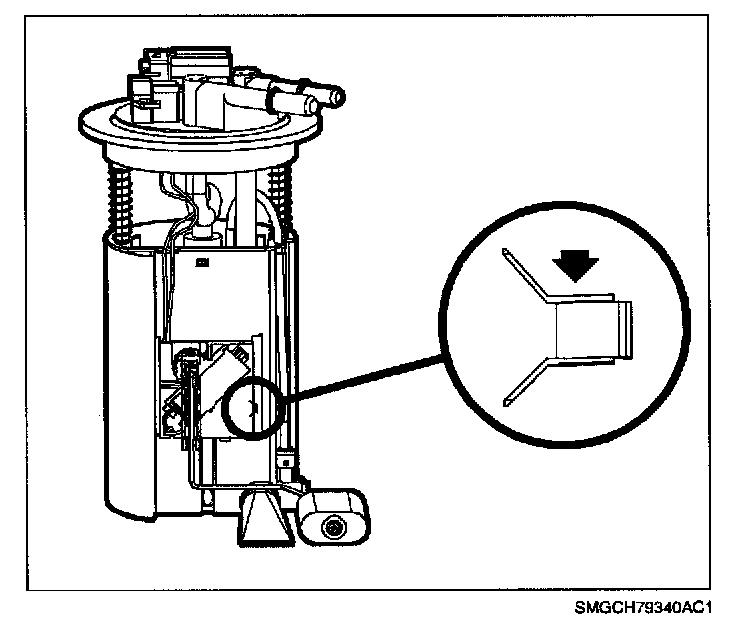 SMGCH79340AC1