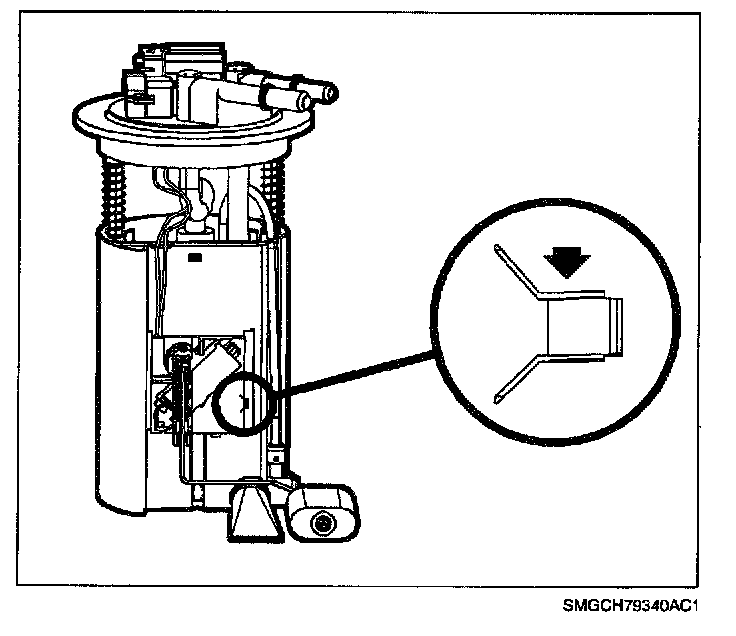 SMGCH79340AC1