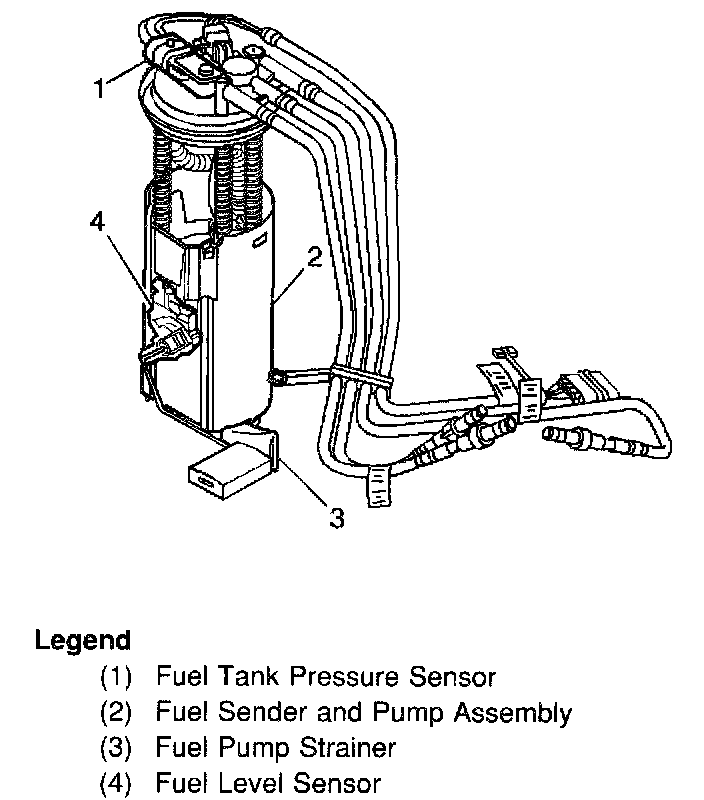 1

4

2

3

Legend
(1) Fuel Tank Pressure Sensor
(2) Fuel Sender and Pump Assembly
(3) Fuel Pump Strainer
(4) Fuel Level Sensor