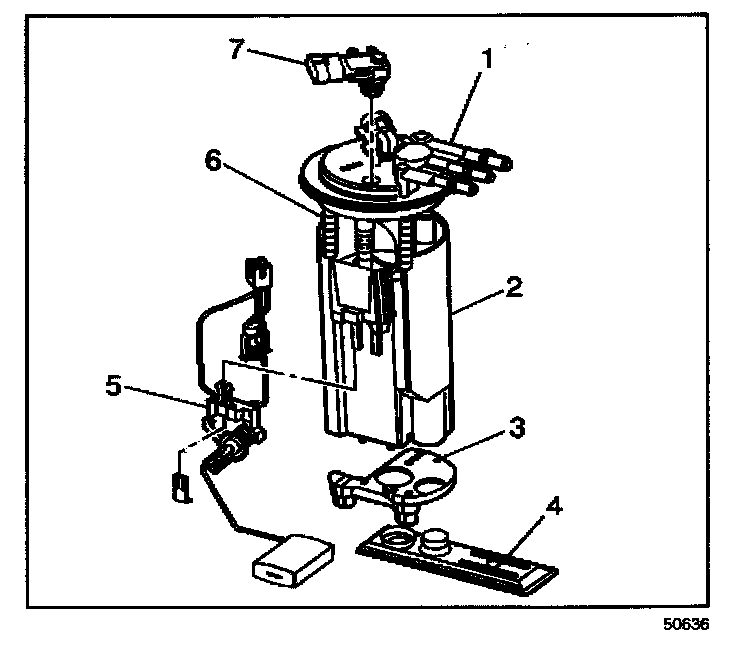 7
1
6
2
5
3
4
50636