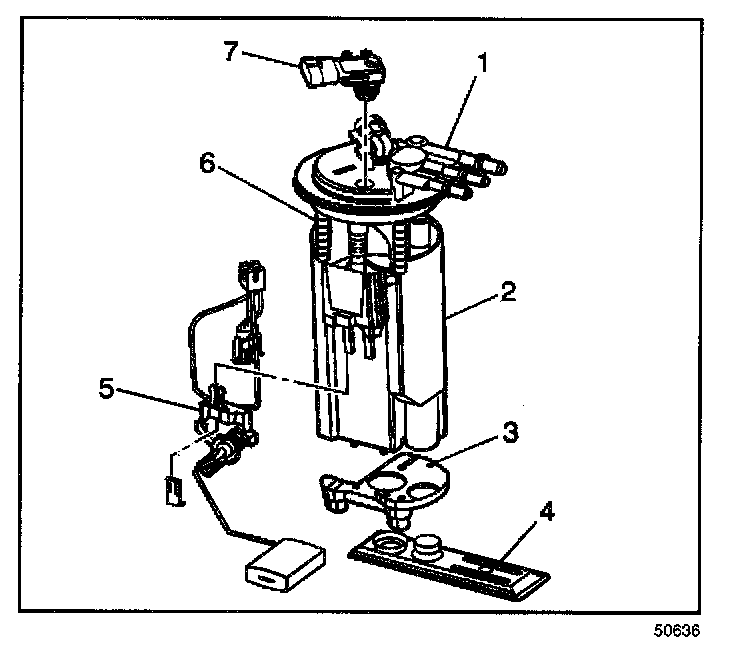 7
1
6
2
5
3
4
50636