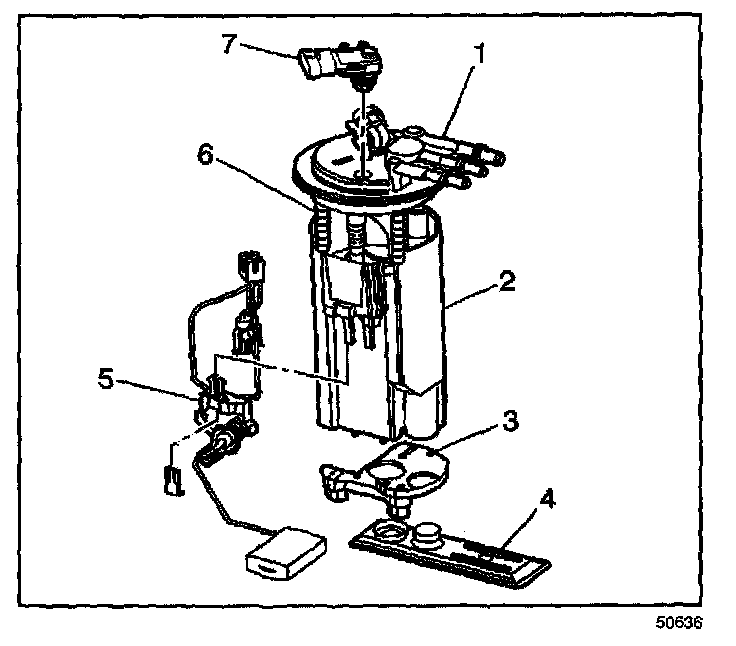 7
1
6
2
5
3
4
50636