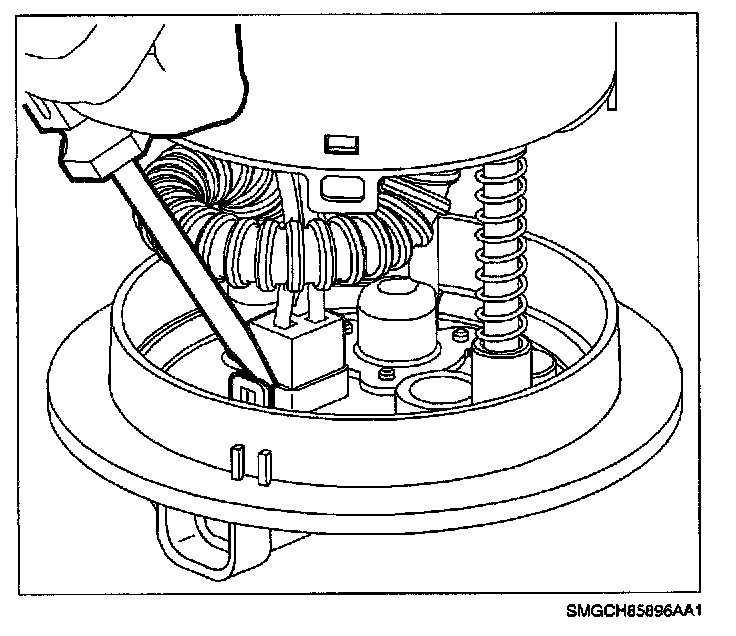 SMGCH85896AA1