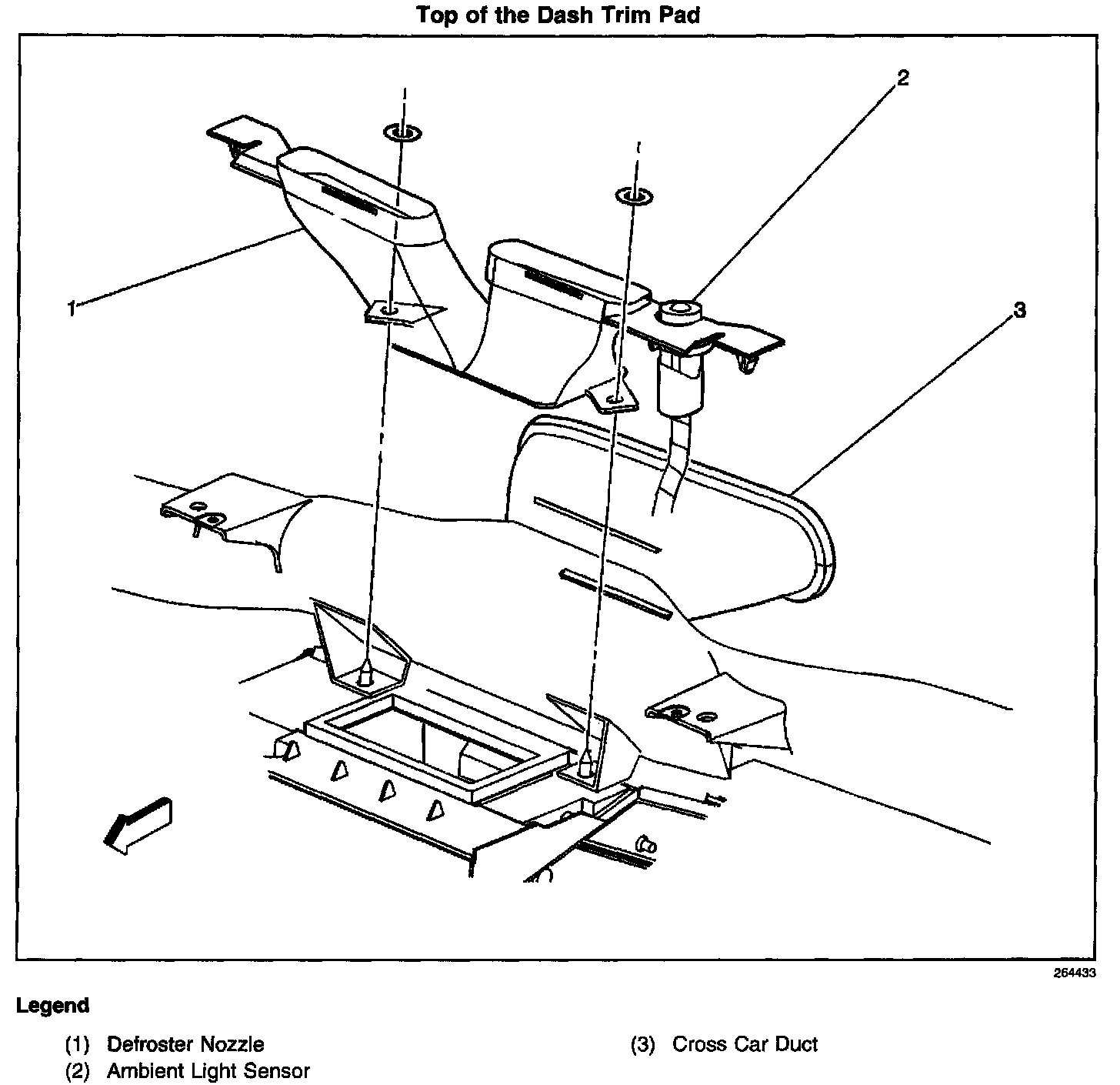 Top of the Dash Trim Pad

2

1

3

264433

Legend

(1) Defroster Nozzle
(2) Ambient Light Sensor

(3) Cross Car Duct