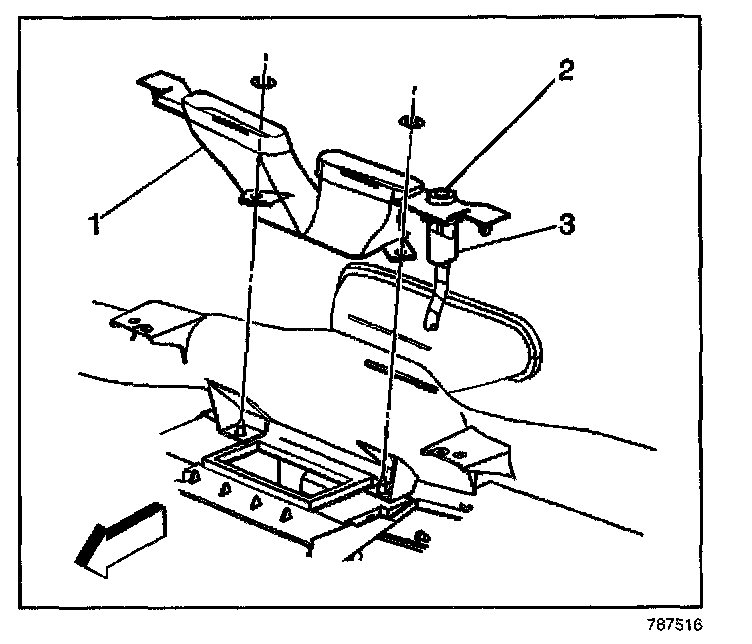 2
1
3
787516