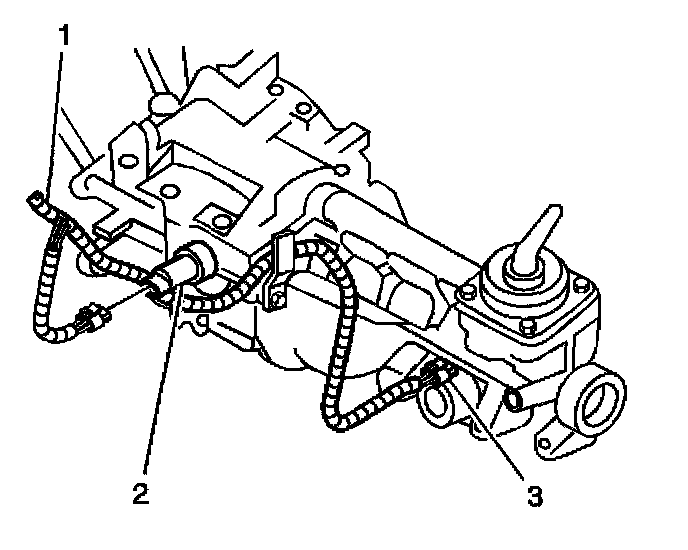 1
2
3