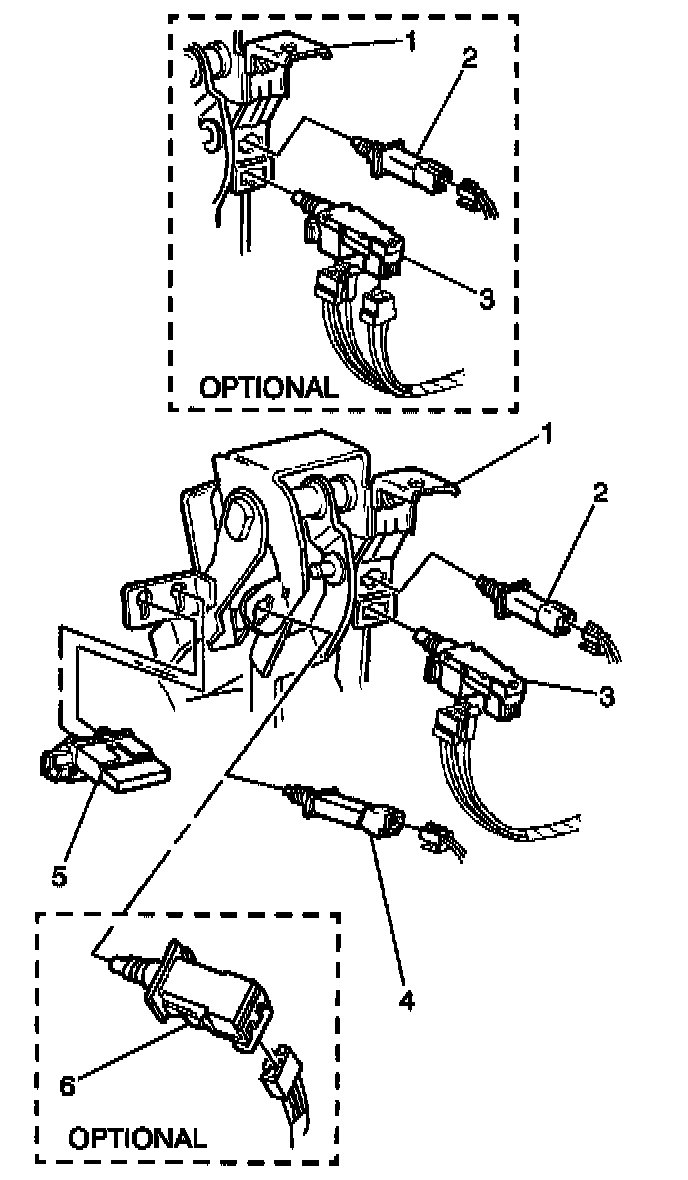 1
2
3
OPTIONAL
1
2
3
5
4
6
OPTIONAL