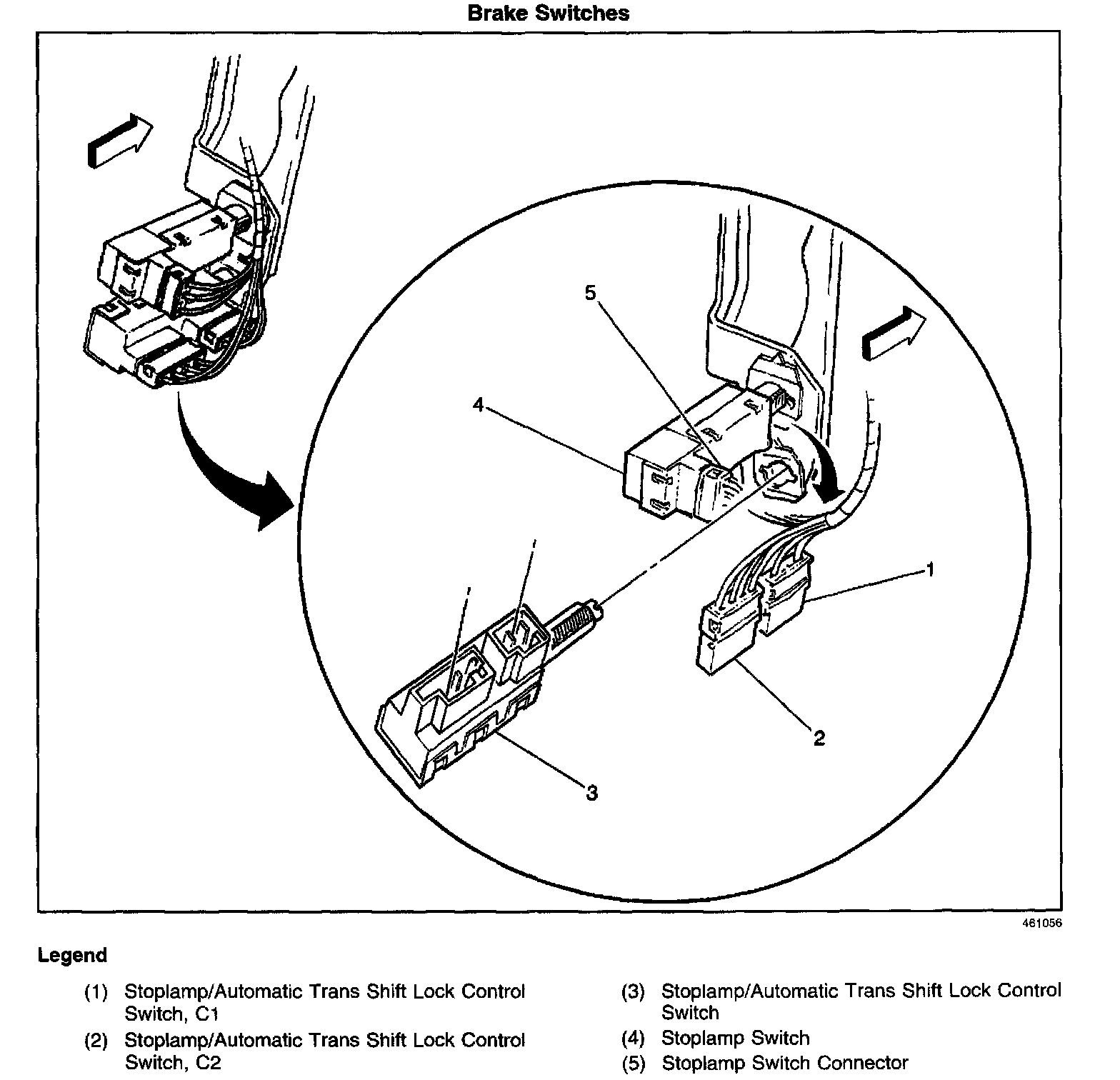 Brake Switches

5

4

1

2

3

461056

Legend

(1) Stoplamp/Automatic Trans Shift Lock Control Switch, C1

(2) Stoplamp/Automatic Trans Shift Lock Control Switch, C2

(3) Stoplamp/Automatic Trans Shift Lock Control Switch

(4) Stoplamp Switch

(5) Stoplamp Switch Connector