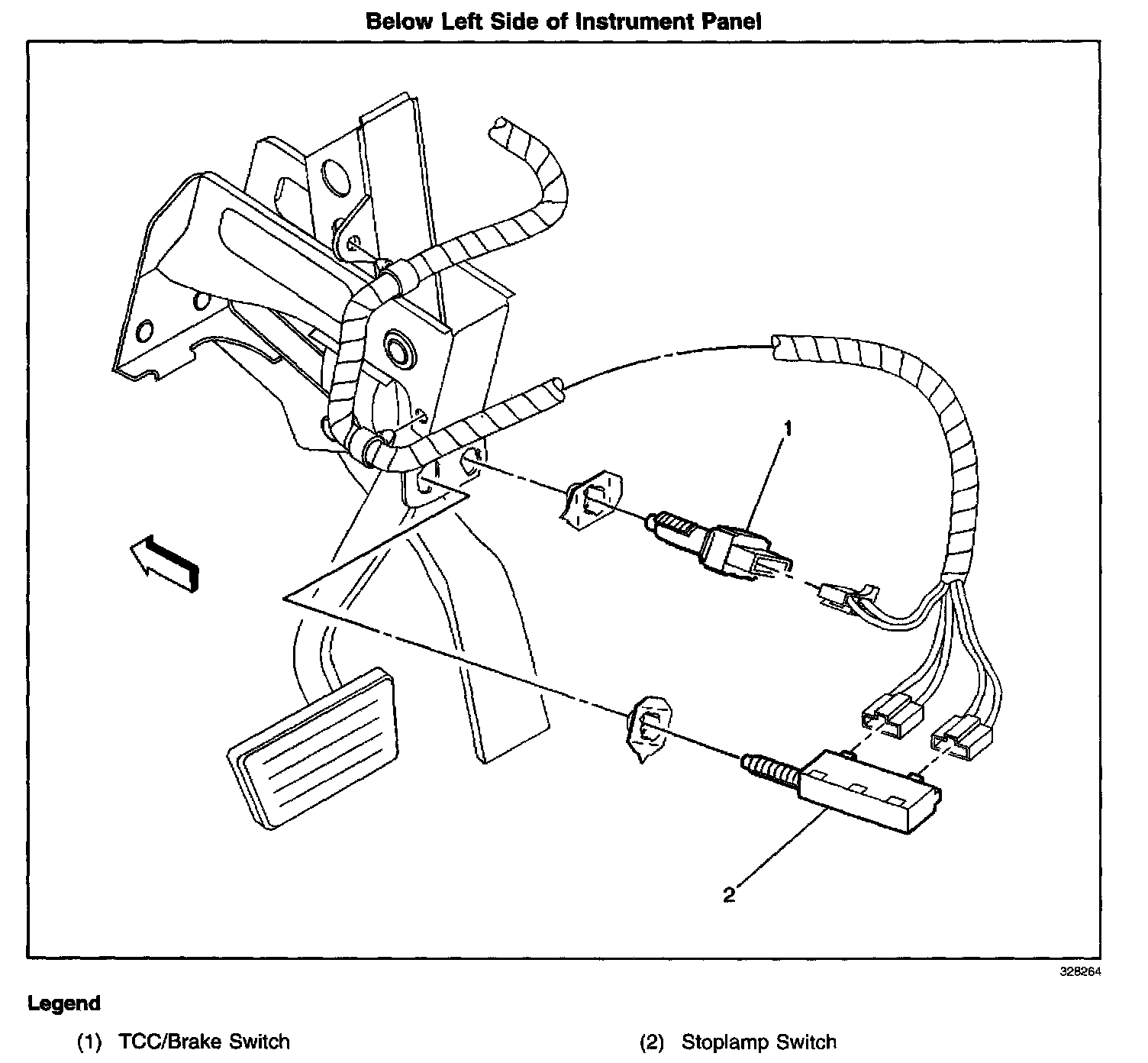 Below Left Side of Instrument Panel

1

2

328264

Legend

(1) TCC/Brake Switch

(2) Stoplamp Switch