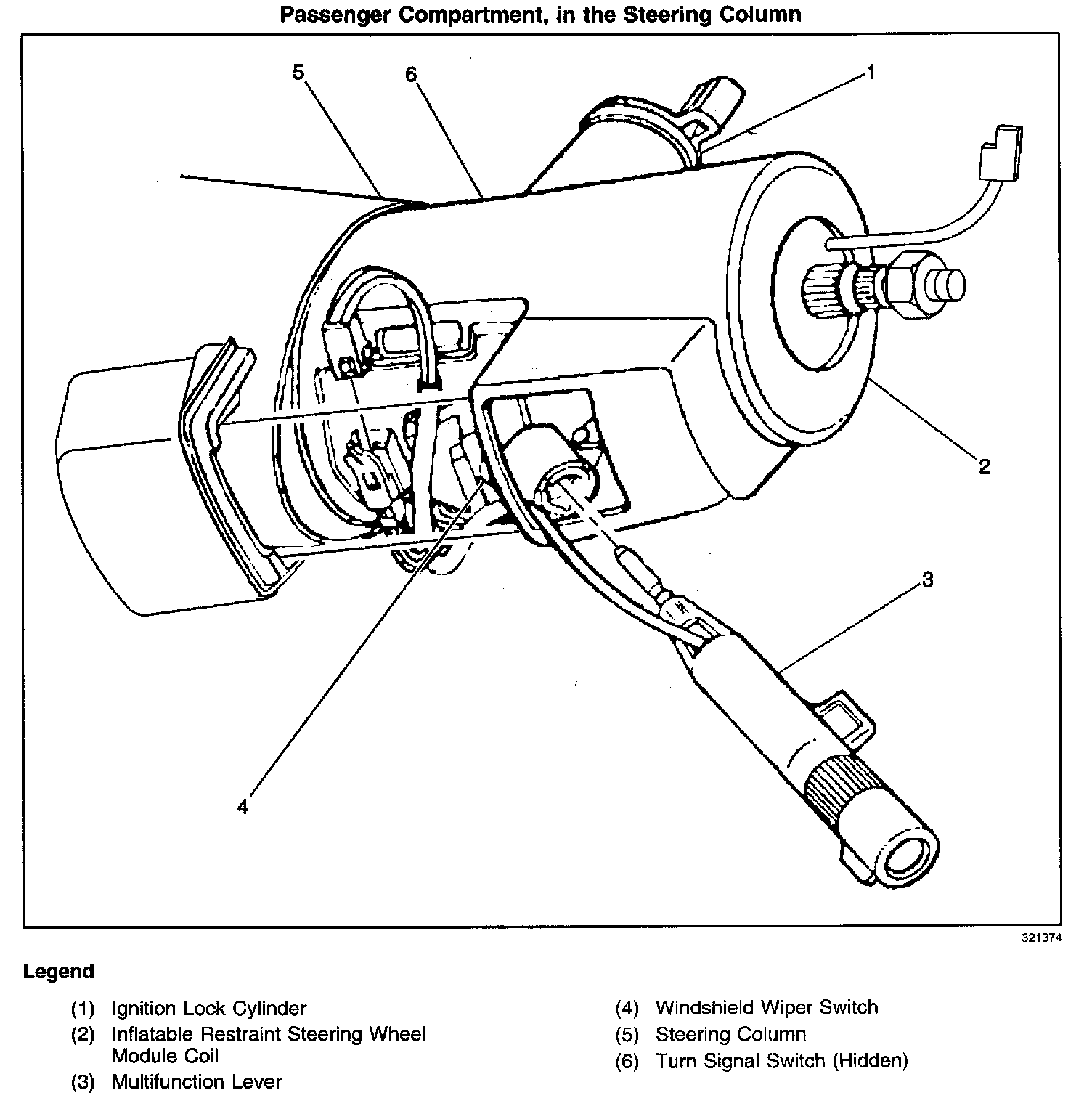 Passenger Compartment, in the Steering Column

5
6
1
2
3
4

321374

Legend

(1) Ignition Lock Cylinder
(2) Inflatable Restraint Steering Wheel Module Coil
(3) Multifunction Lever

(4) Windshield Wiper Switch
(5) Steering Column
(6) Turn Signal Switch (Hidden)