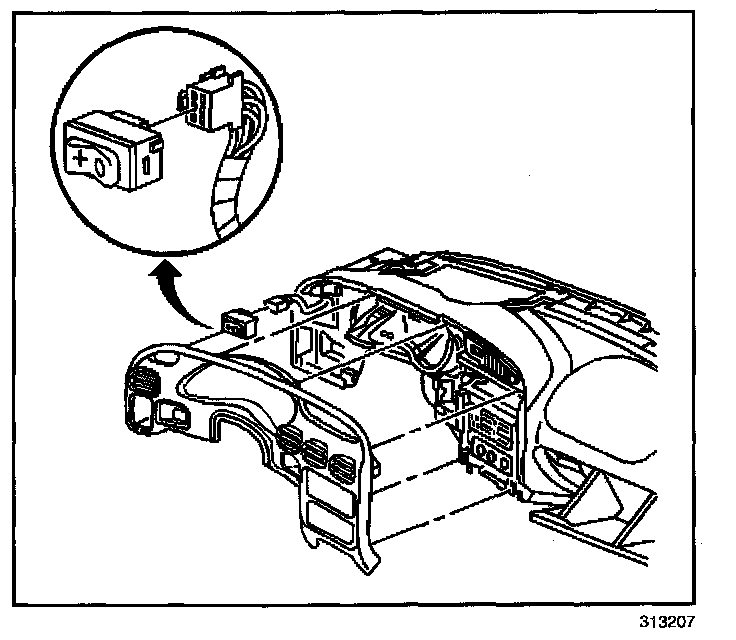 313207