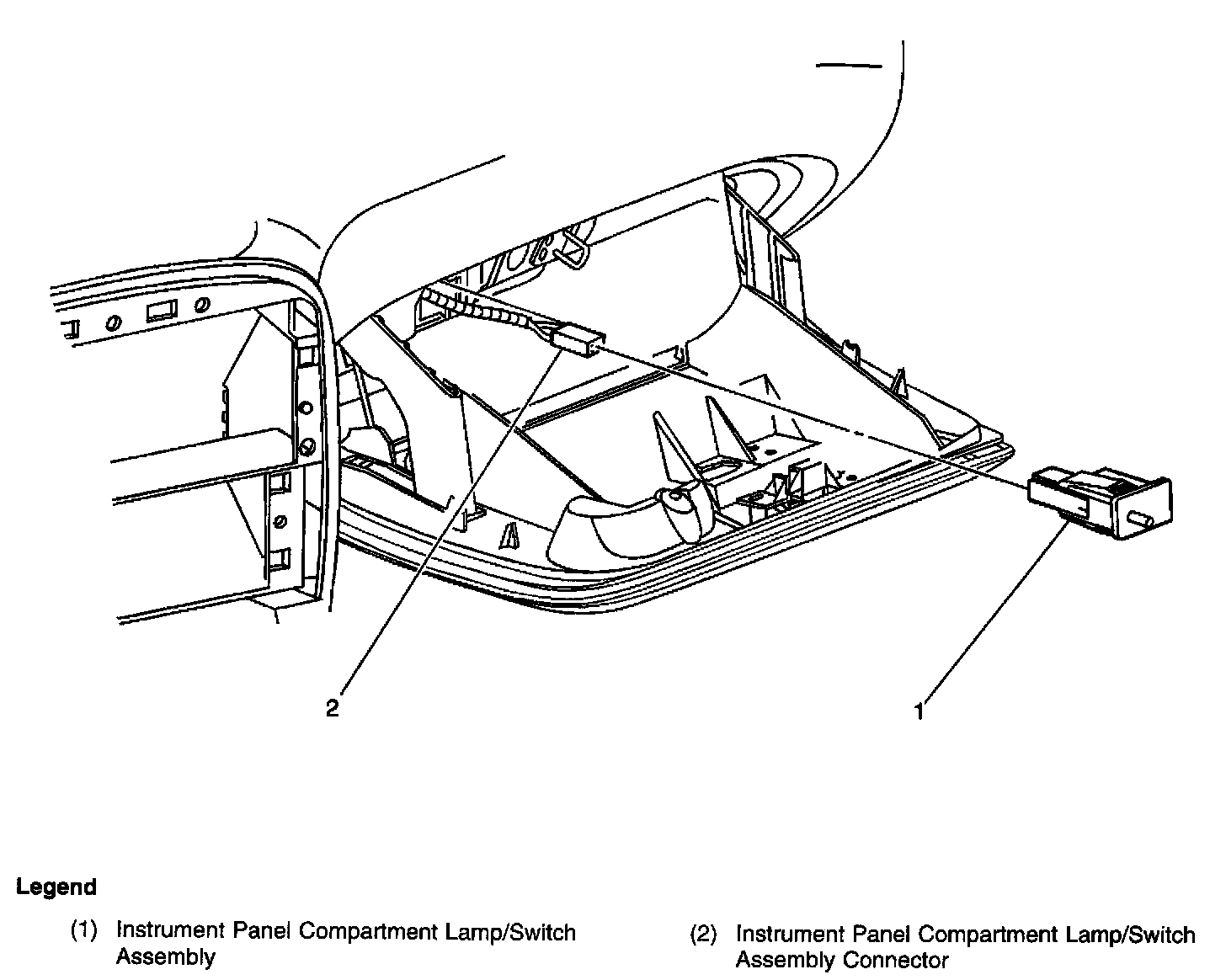 2

1

Legend

(1) Instrument Panel Compartment Lamp/Switch Assembly

(2) Instrument Panel Compartment Lamp/Switch Assembly Connector