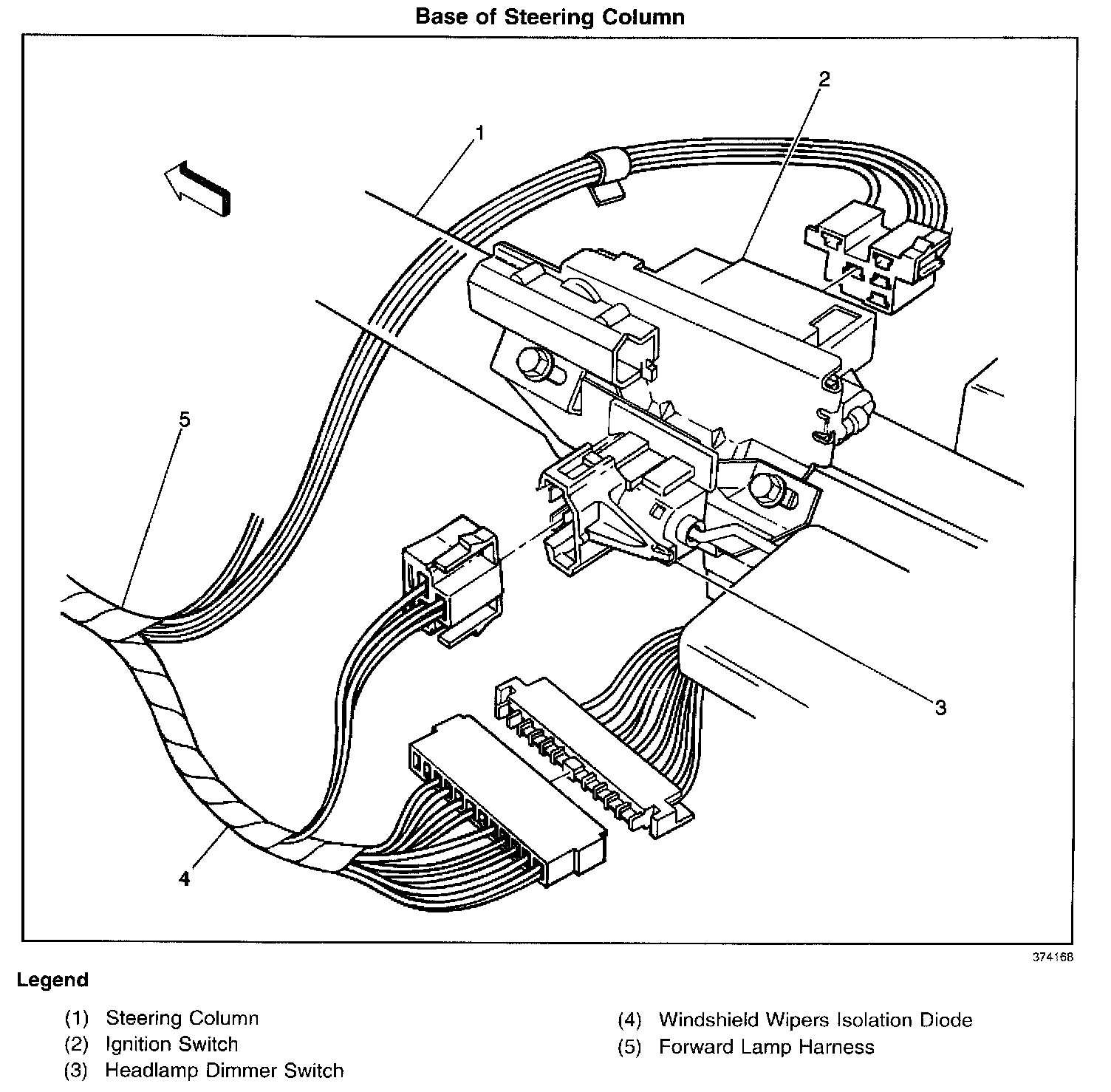 Base of Steering Column

2

1

5

3

4

374168

Legend

(1) Steering Column
(2) Ignition Switch
(3) Headlamp Dimmer Switch

(4) Windshield Wipers Isolation Diode
(5) Forward Lamp Harness