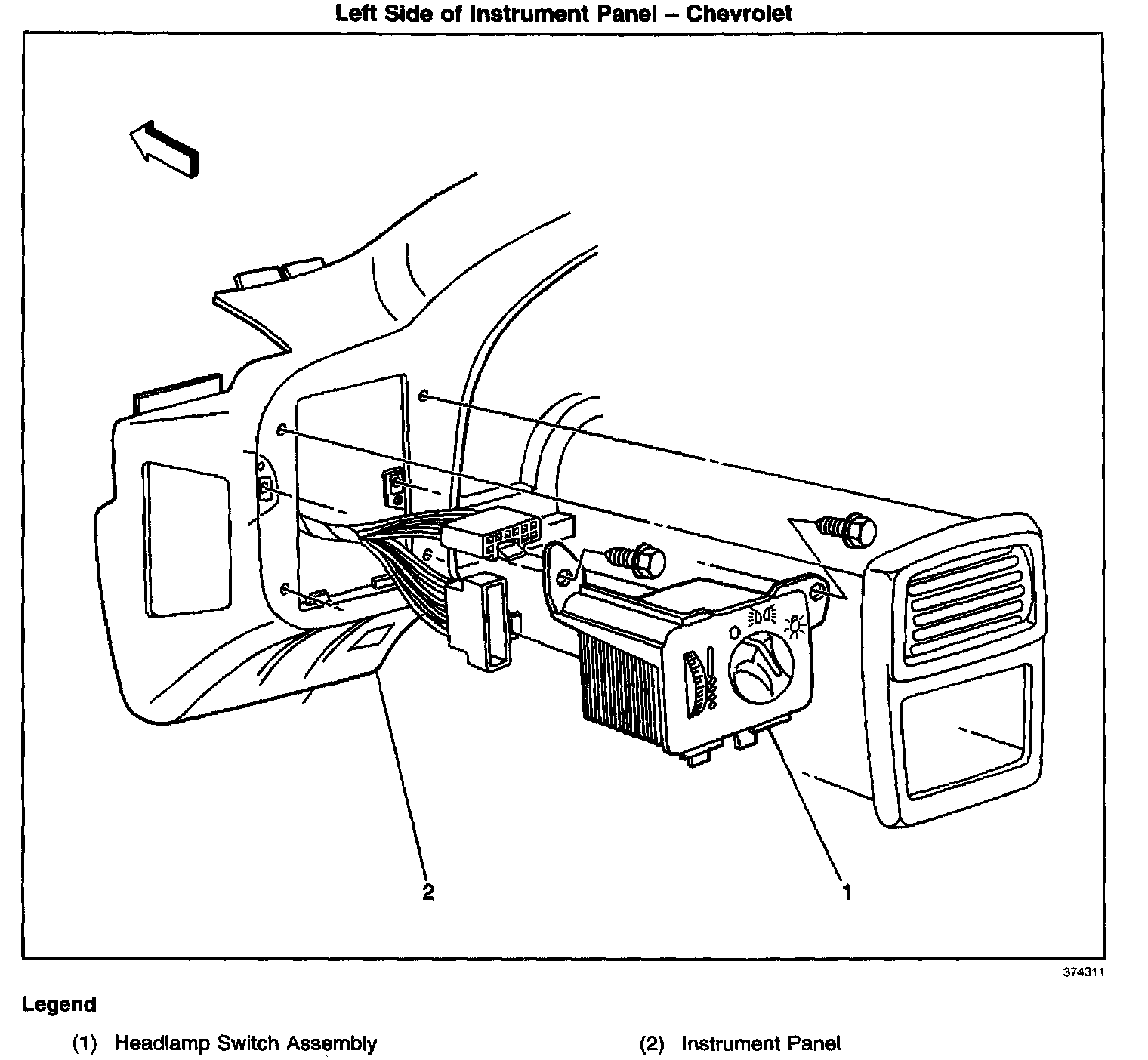 Left Side of Instrument Panel – Chevrolet

2

1

374311

Legend

(1) Headlamp Switch Assembly

(2) Instrument Panel