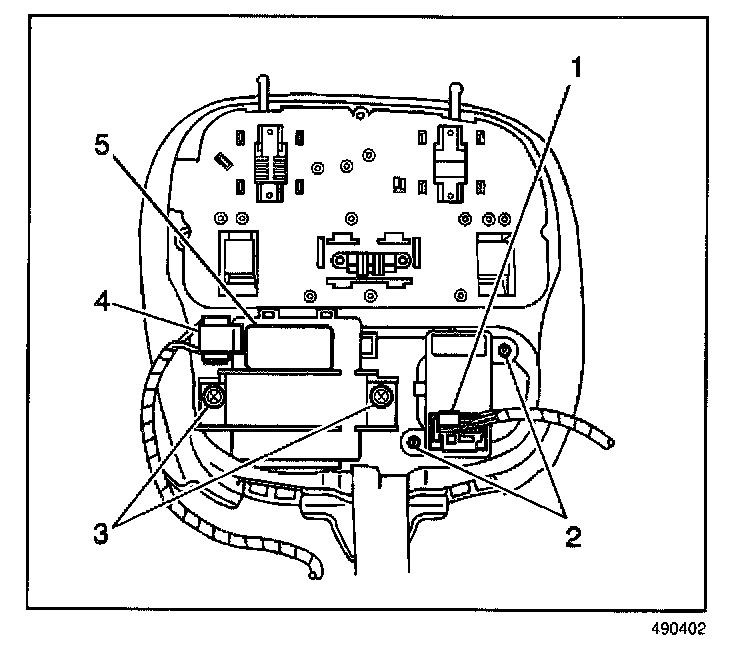 1
5
4
3
2
490402