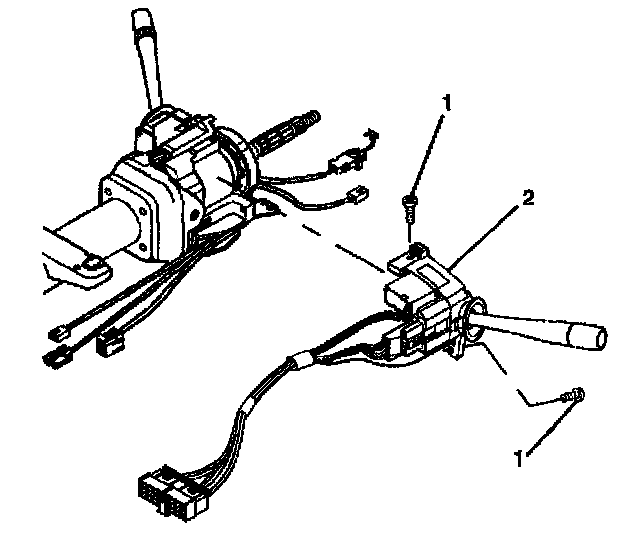 1
2
1