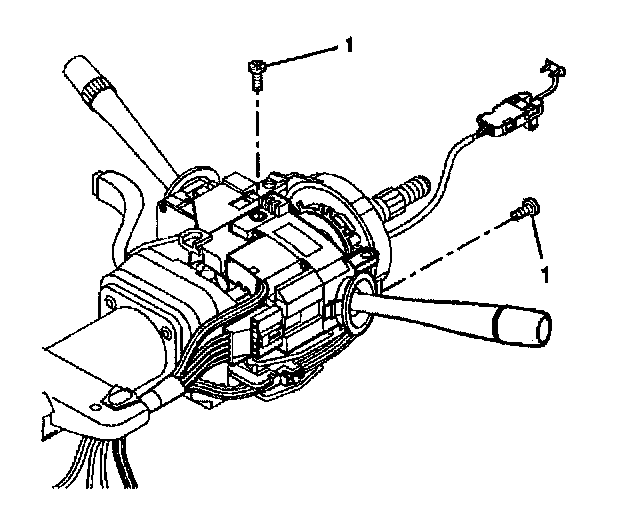 1

1