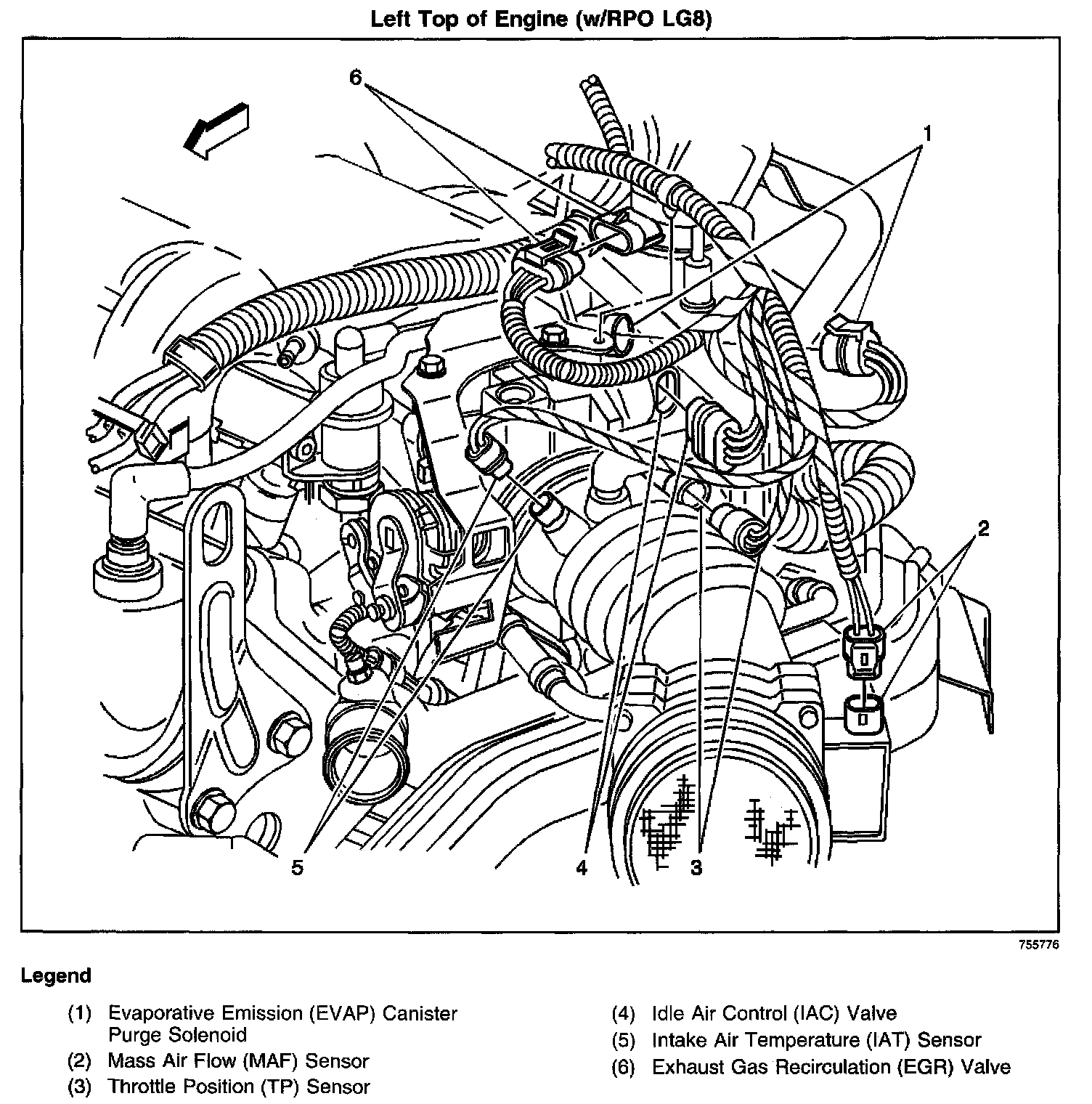 Left Top of Engine (w/RPO LG8)

6

1

2

5

4

3

755776

Legend

(1) Evaporative Emission (EVAP) Canister Purge Solenoid
(2) Mass Air Flow (MAF) Sensor
(3) Throttle Position (TP) Sensor
(4) Idle Air Control (IAC) Valve
(5) Intake Air Temperature (IAT) Sensor
(6) Exhaust Gas Recirculation (EGR) Valve