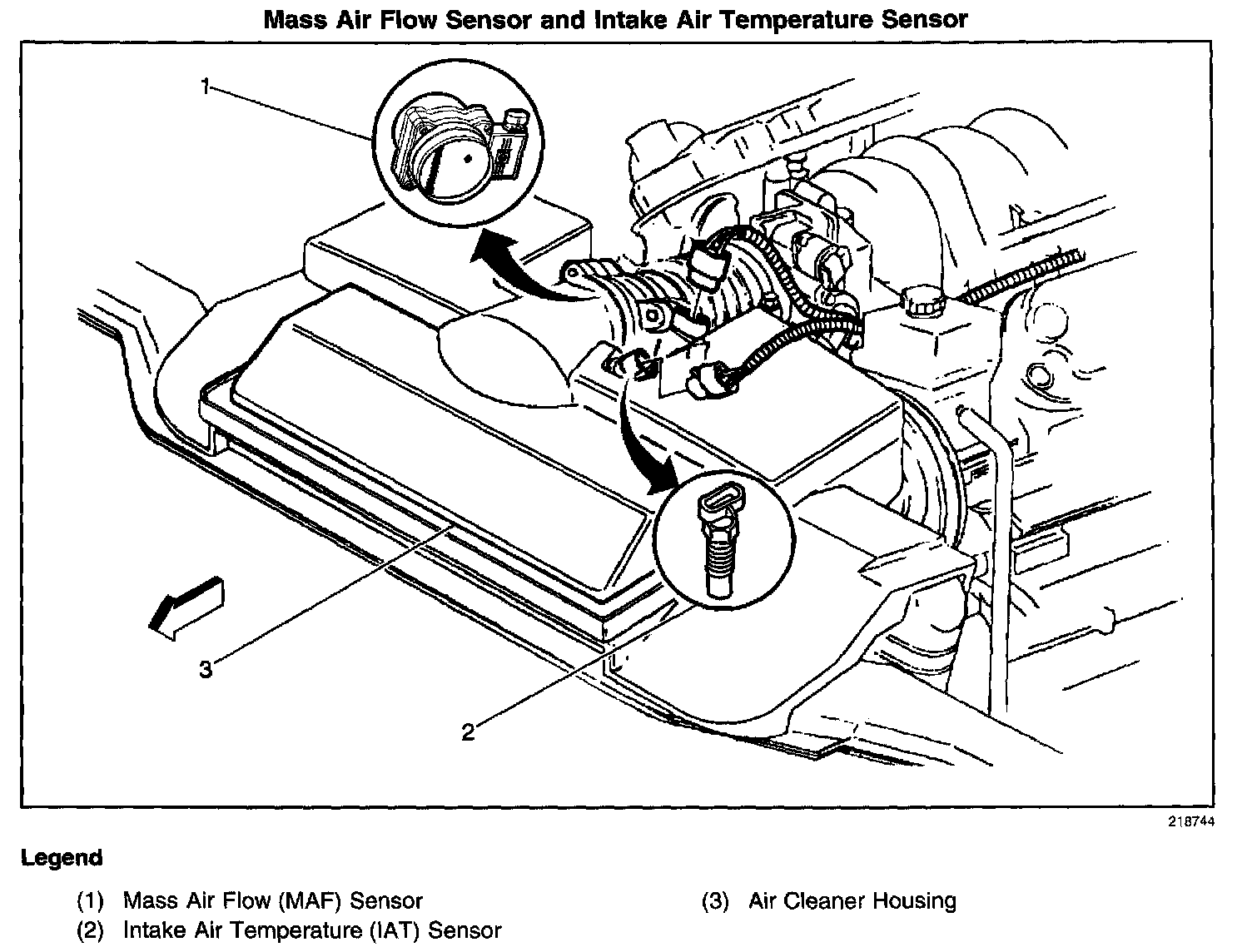 Mass Air Flow Sensor and Intake Air Temperature Sensor

1

3

2

218744

Legend

(1) Mass Air Flow (MAF) Sensor
(2) Intake Air Temperature (IAT) Sensor

(3) Air Cleaner Housing