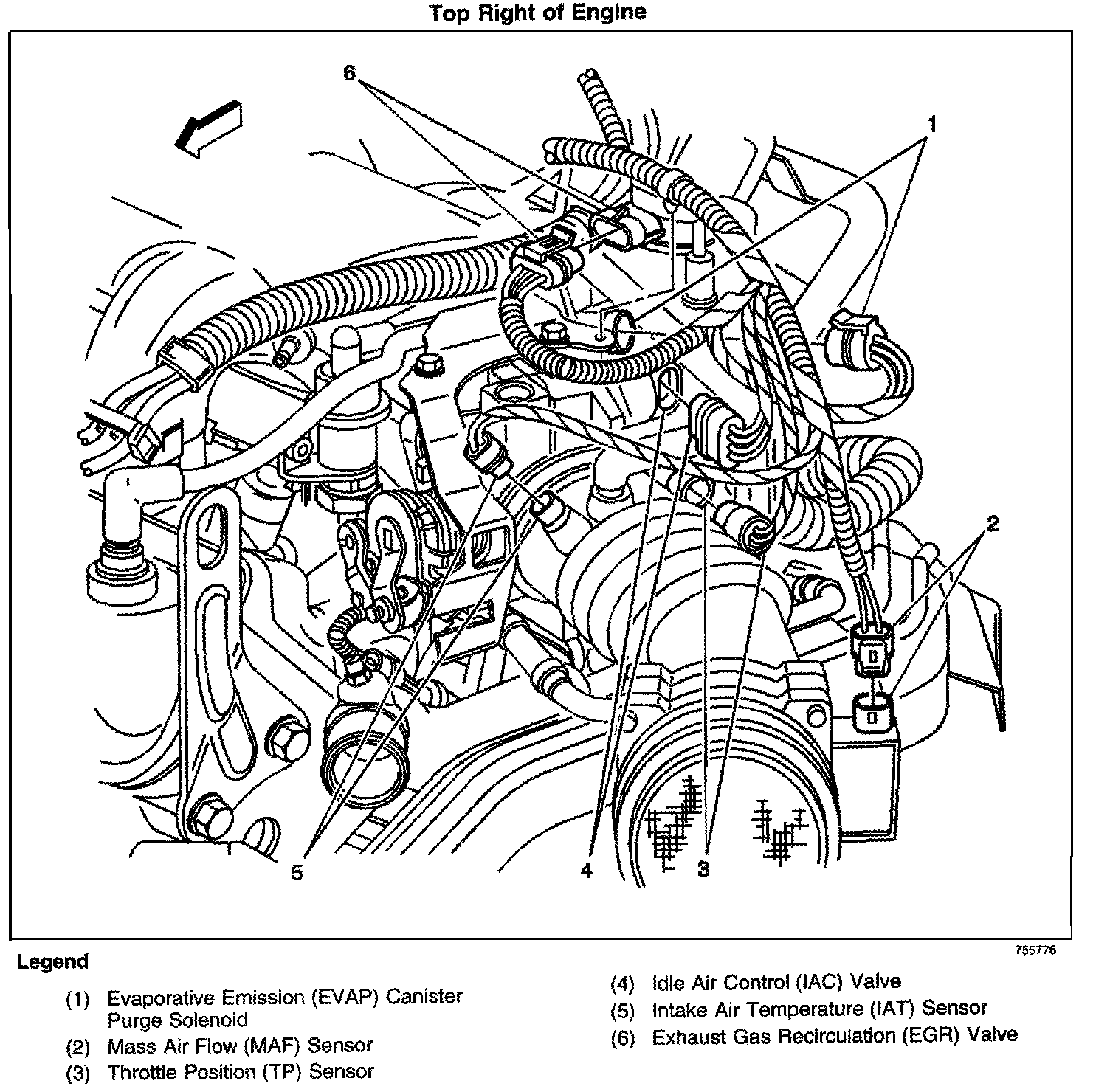 Top Right of Engine

6

1

2

5

4

3

755776

Legend

(1) Evaporative Emission (EVAP) Canister Purge Solenoid
(2) Mass Air Flow (MAF) Sensor
(3) Throttle Position (TP) Sensor
(4) Idle Air Control (IAC) Valve
(5) Intake Air Temperature (IAT) Sensor
(6) Exhaust Gas Recirculation (EGR) Valve