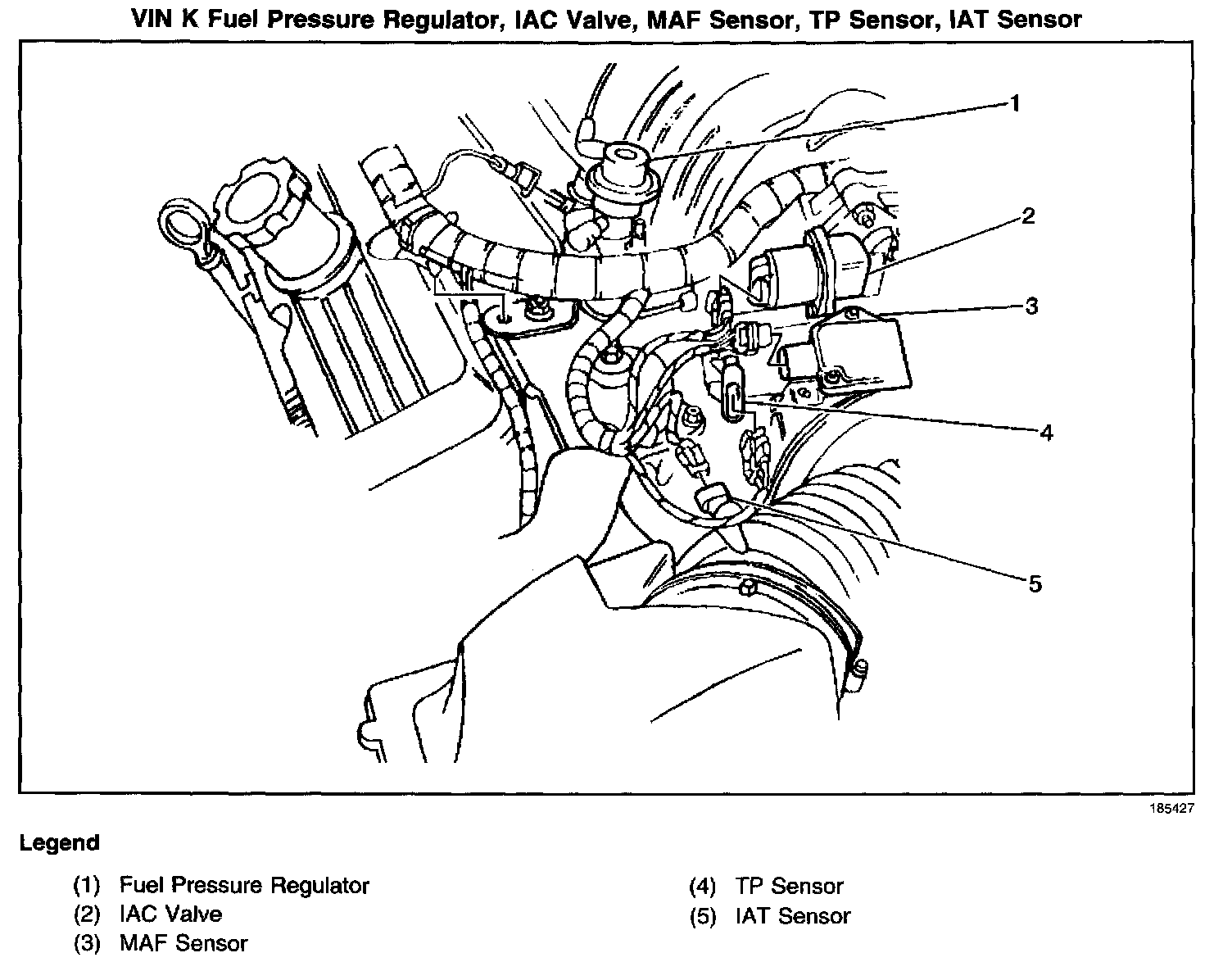 VIN K Fuel Pressure Regulator, IAC Valve, MAF Sensor, TP Sensor, IAT Sensor

1

2

3

4

5

185427

Legend

(1) Fuel Pressure Regulator
(2) IAC Valve
(3) MAF Sensor

(4) TP Sensor
(5) IAT Sensor