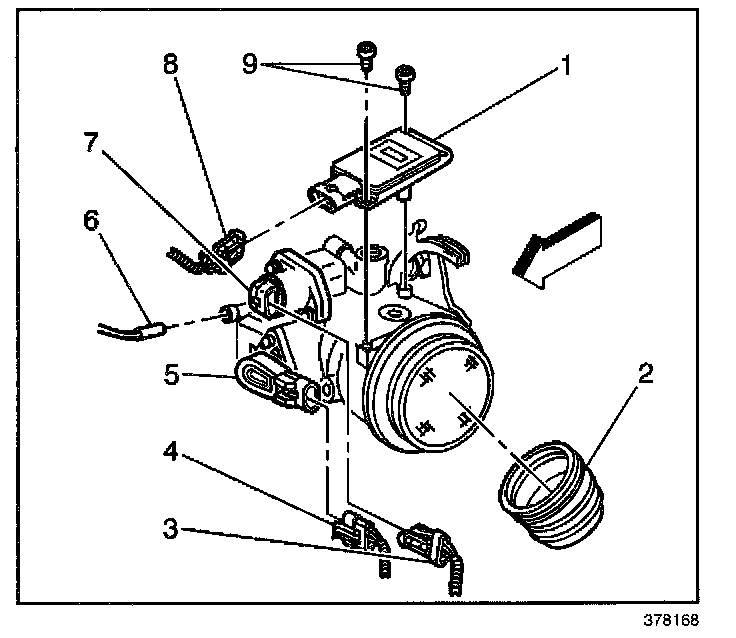 8
9
1
7
6
5
2
4
3
378168